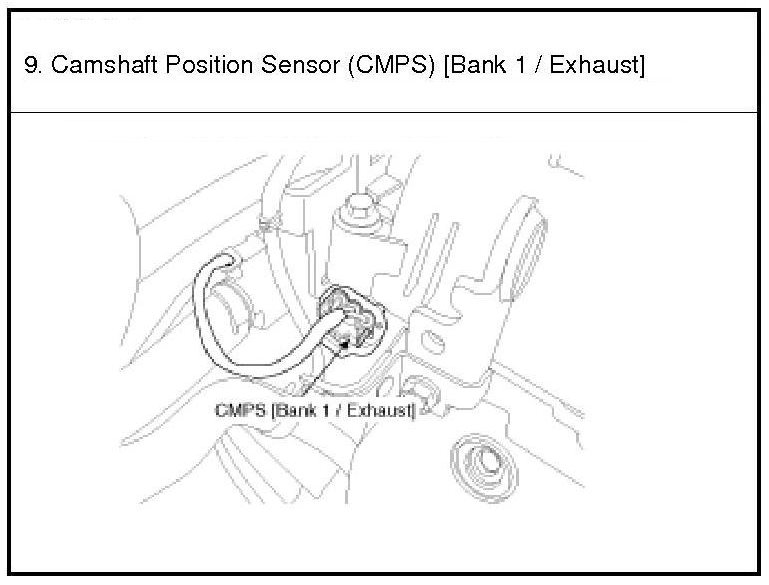 9. Camshaft Position Sensor (CMPS) [Bank 1 / Exhaust]

CMPS [Bank 1 / Exhaust]