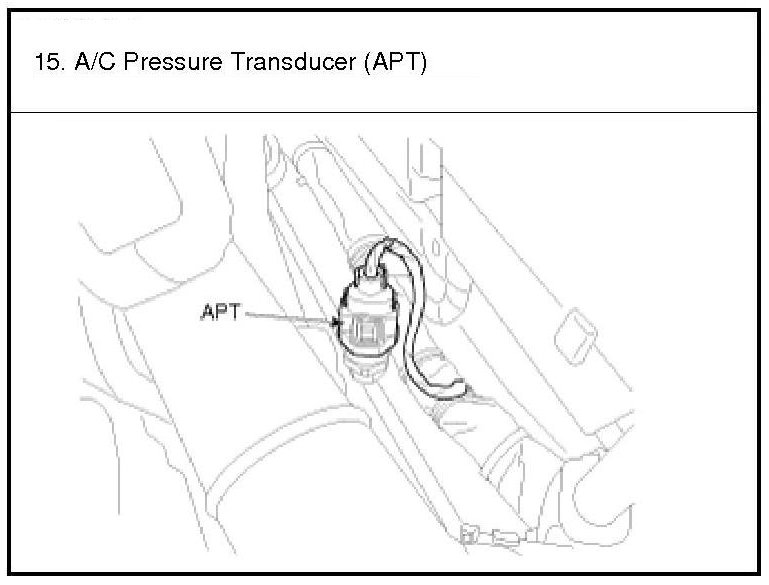 15. A/C Pressure Transducer (APT)

APT