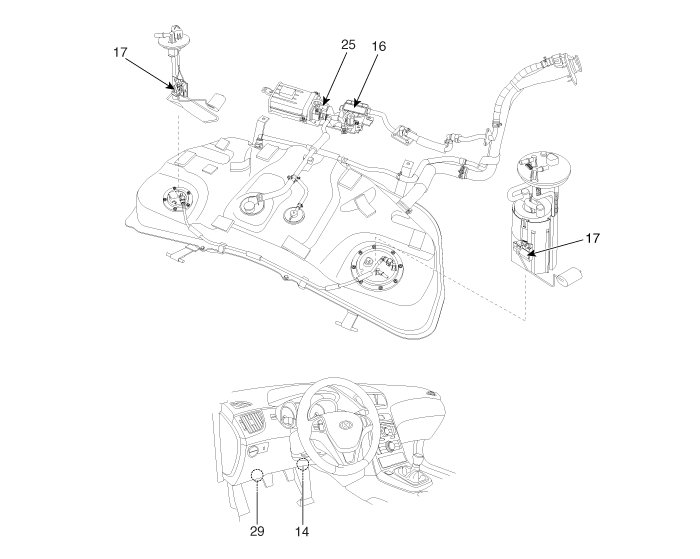 17
25
16
17
29
14