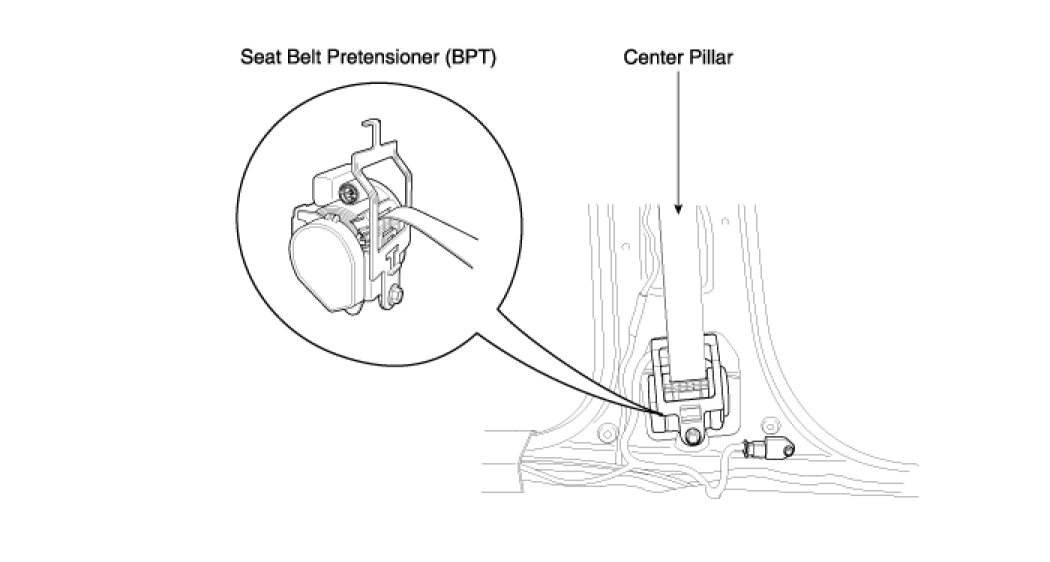 Seat Belt Pretensioner (BPT)

Center Pillar