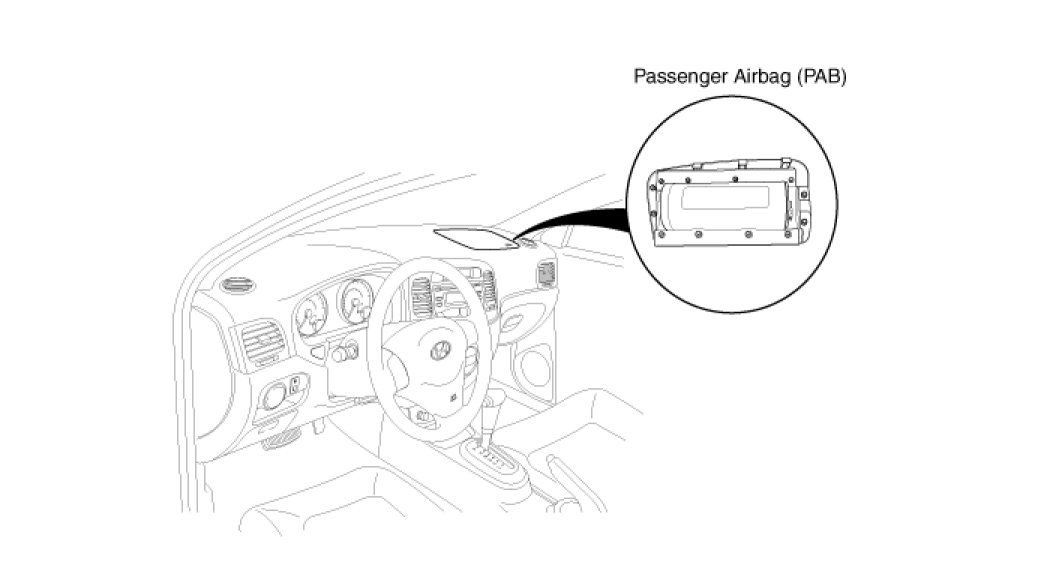 Passenger Airbag (PAB)