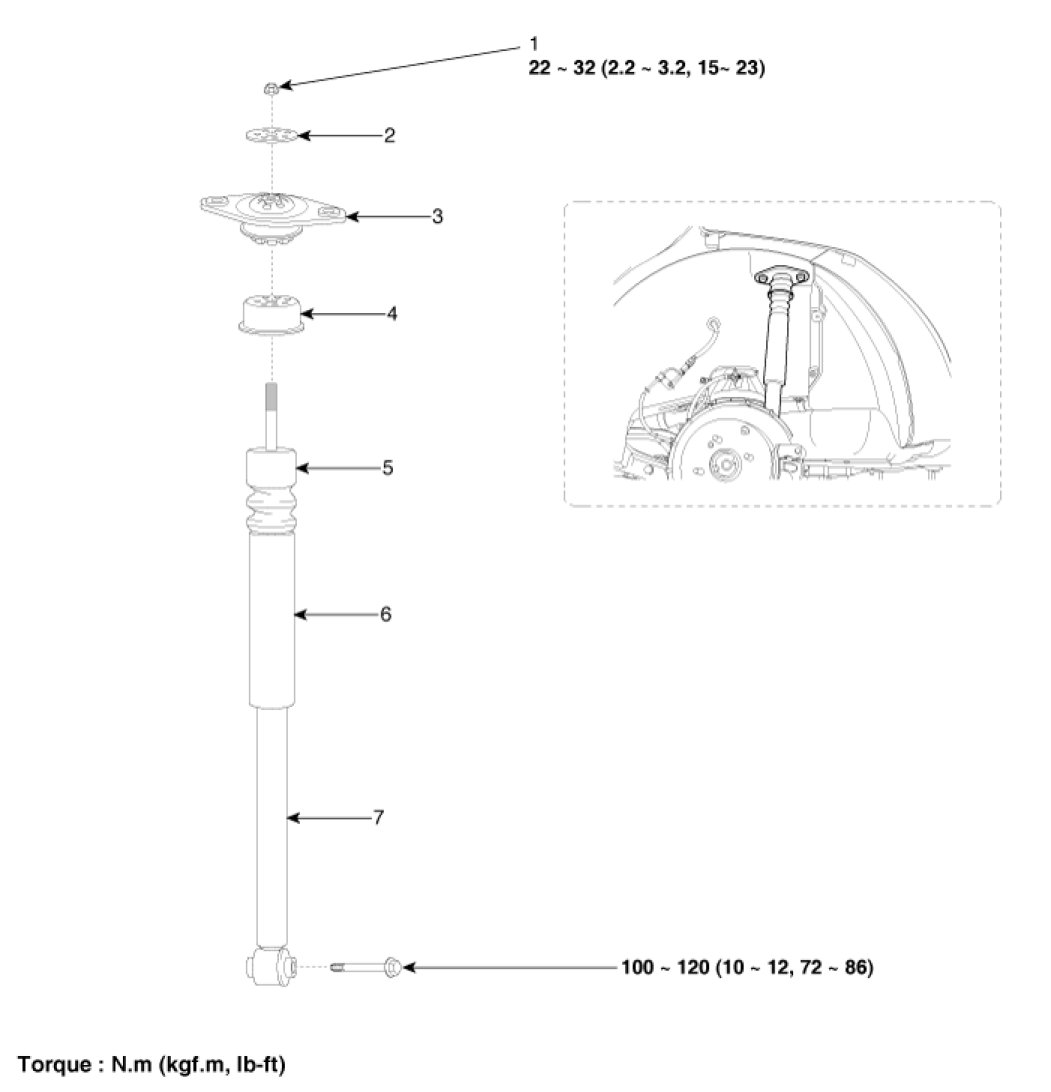 1
22 ~ 32 (2.2 ~ 3.2, 15~ 23)

2

3

4

5

6

7

100 ~ 120 (10 ~ 12, 72 ~ 86)

Torque : N.m (kgf.m, lb-ft)