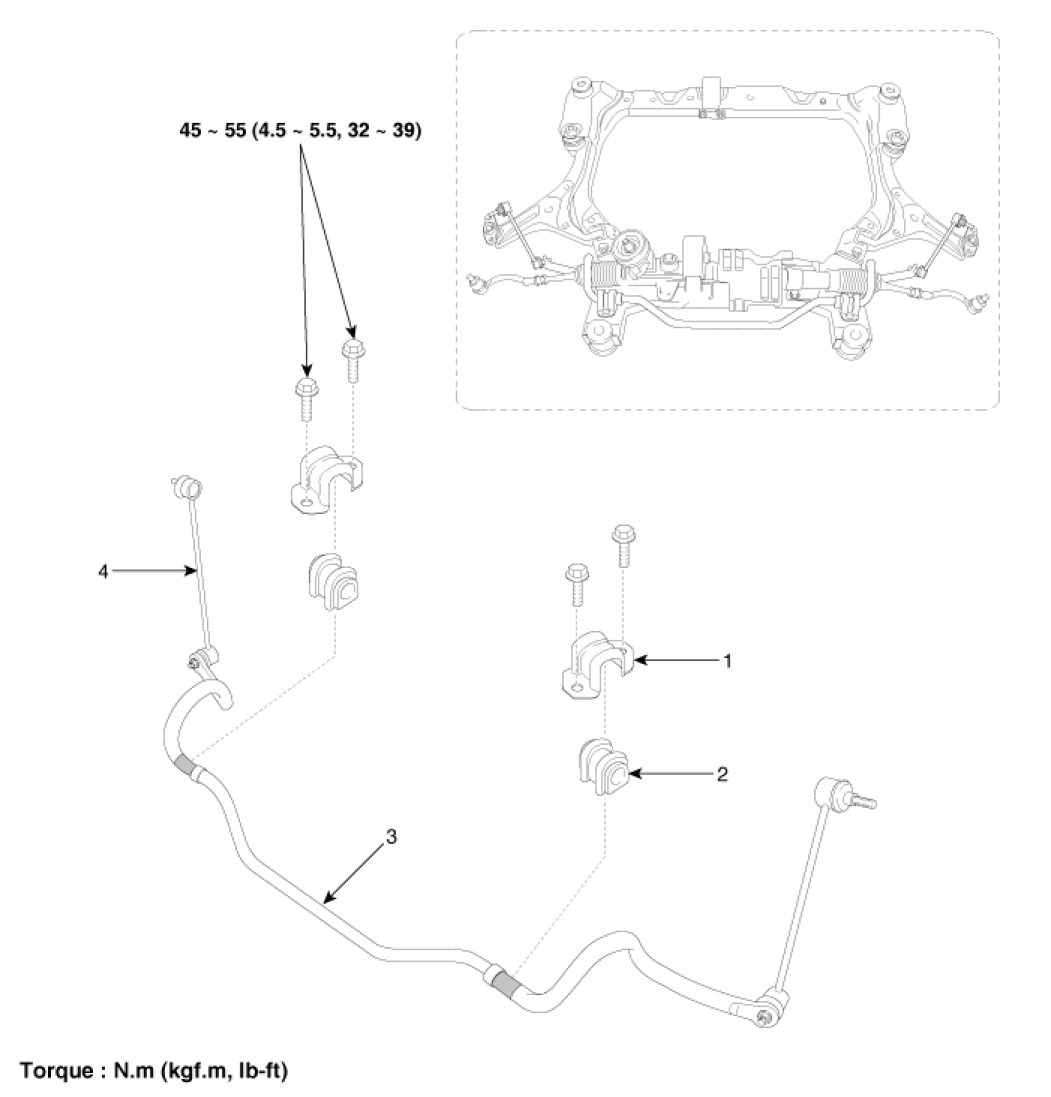 45 ~ 55 (4.5 ~ 5.5, 32 ~ 39)

4

1

2

3

Torque : N.m (kgf.m, lb-ft)