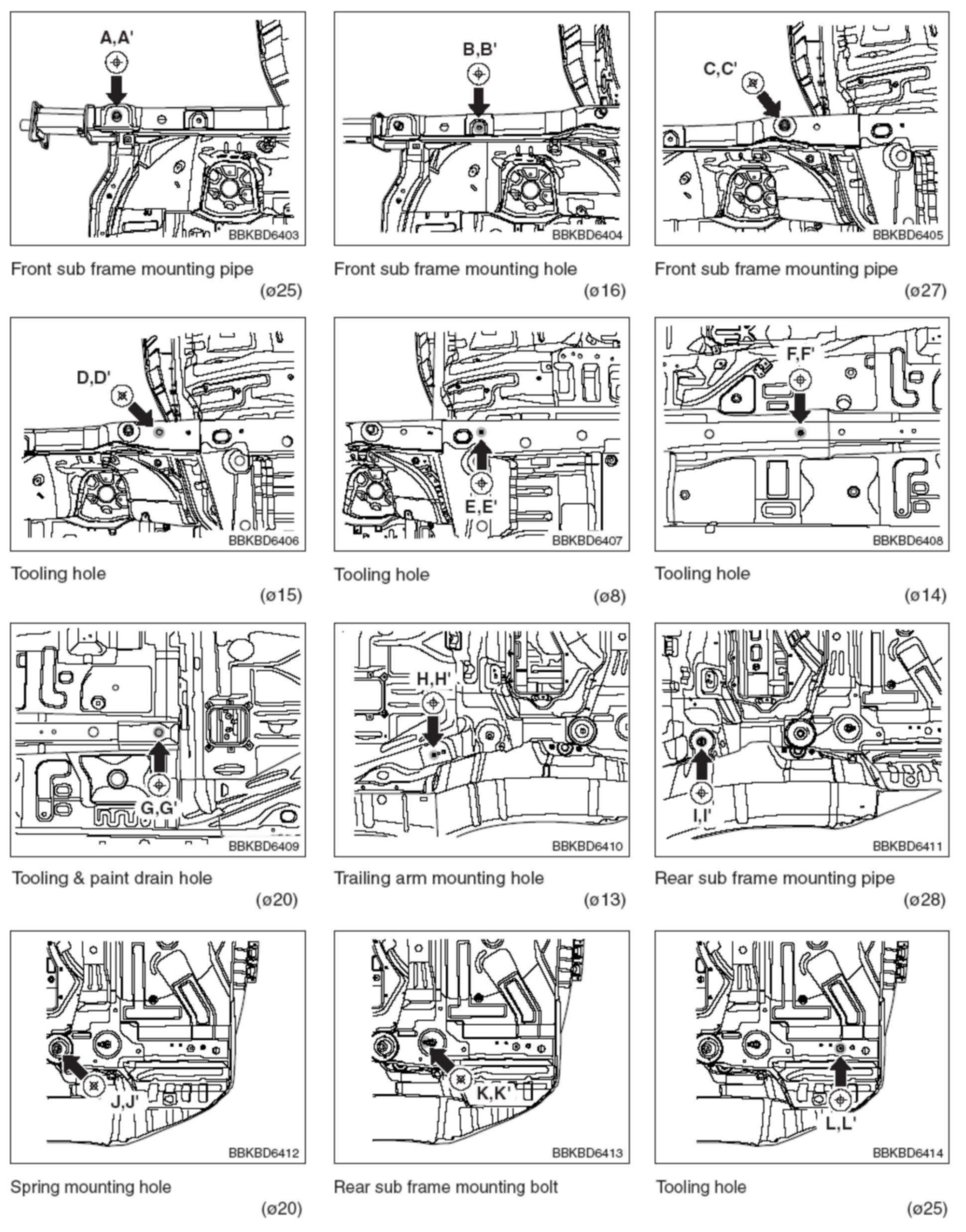 A,A'

BBKBD6403

Front sub frame mounting pipe
(ø25)

B,B'

BBKBD6404

Front sub frame mounting hole
(ø16)

C,C'

BBKBD6405

Front sub frame mounting pipe
(ø27)

D,D'

BBKBD6406

Tooling hole
(ø15)

E,E'

BBKBD6407

Tooling hole
(ø8)

F,F'

BBKBD6408

Tooling hole
(ø14)

G,G'

BBKBD6409

Tooling & paint drain hole
(ø20)

H,H'

BBKBD6410

Trailing arm mounting hole
(ø13)

I,I'

BBKBD6411

Rear sub frame mounting pipe
(ø28)

J,J'

BBKBD6412

Spring mounting hole
(ø20)

K,K'

BBKBD6413

Rear sub frame mounting bolt

L,L'

BBKBD6414

Tooling hole
(ø25)