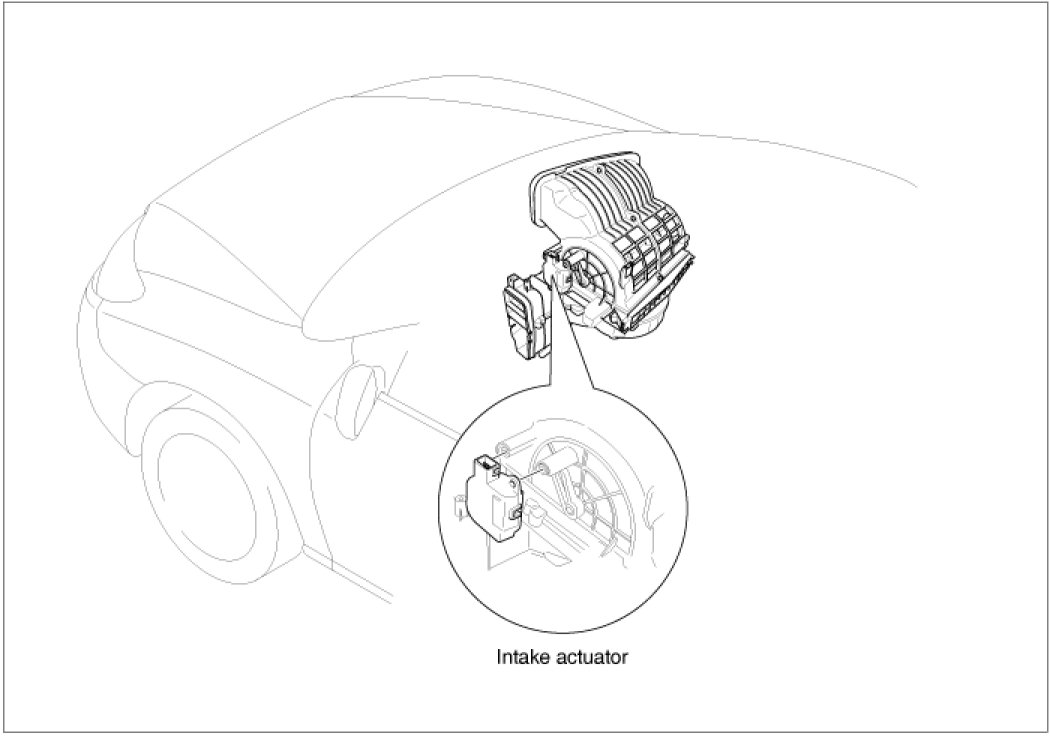 Intake actuator