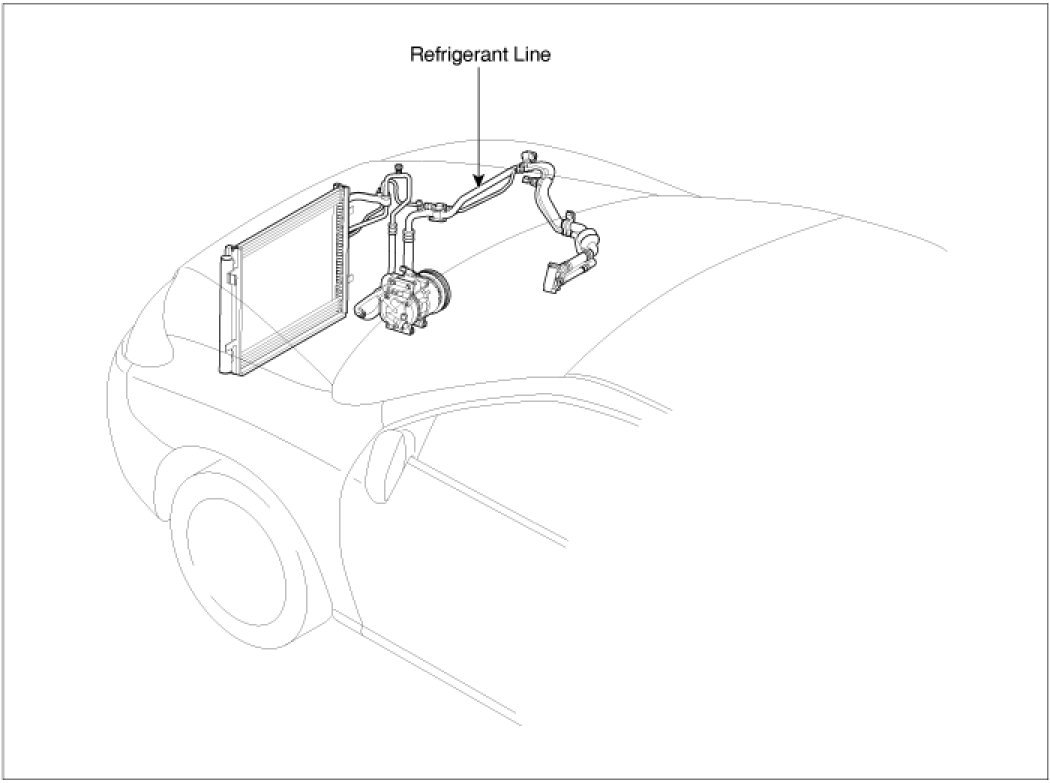 Refrigerant Line