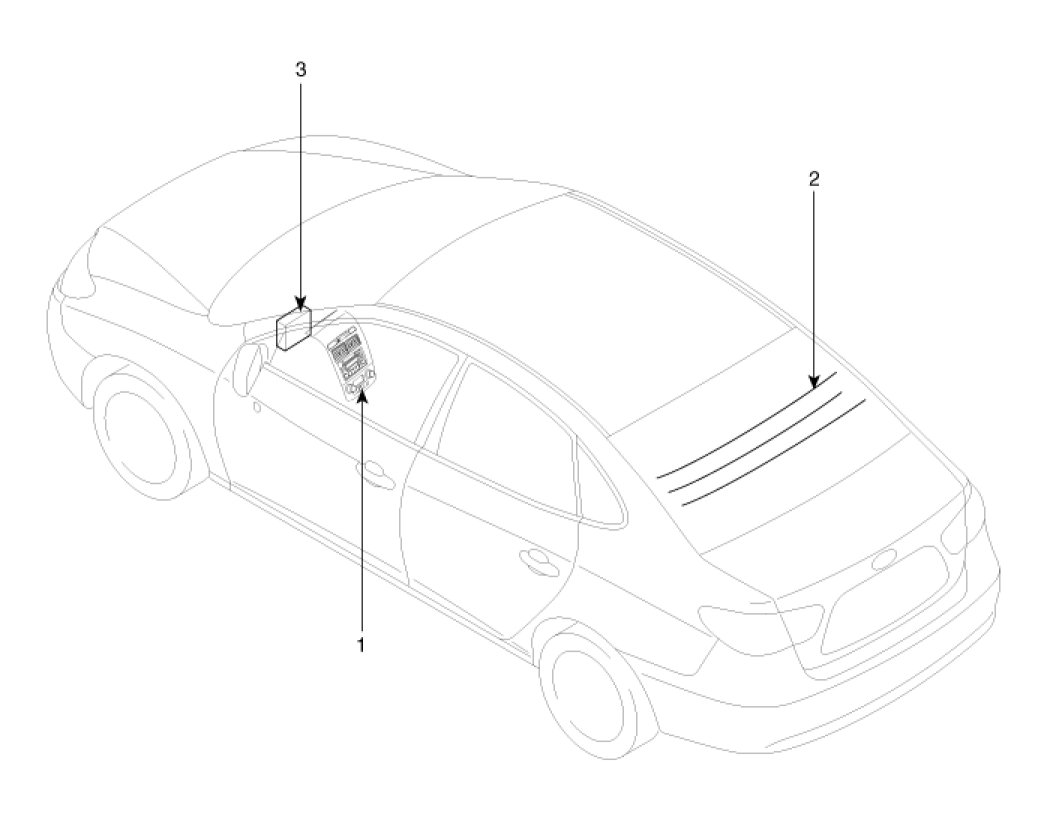 3

2

1