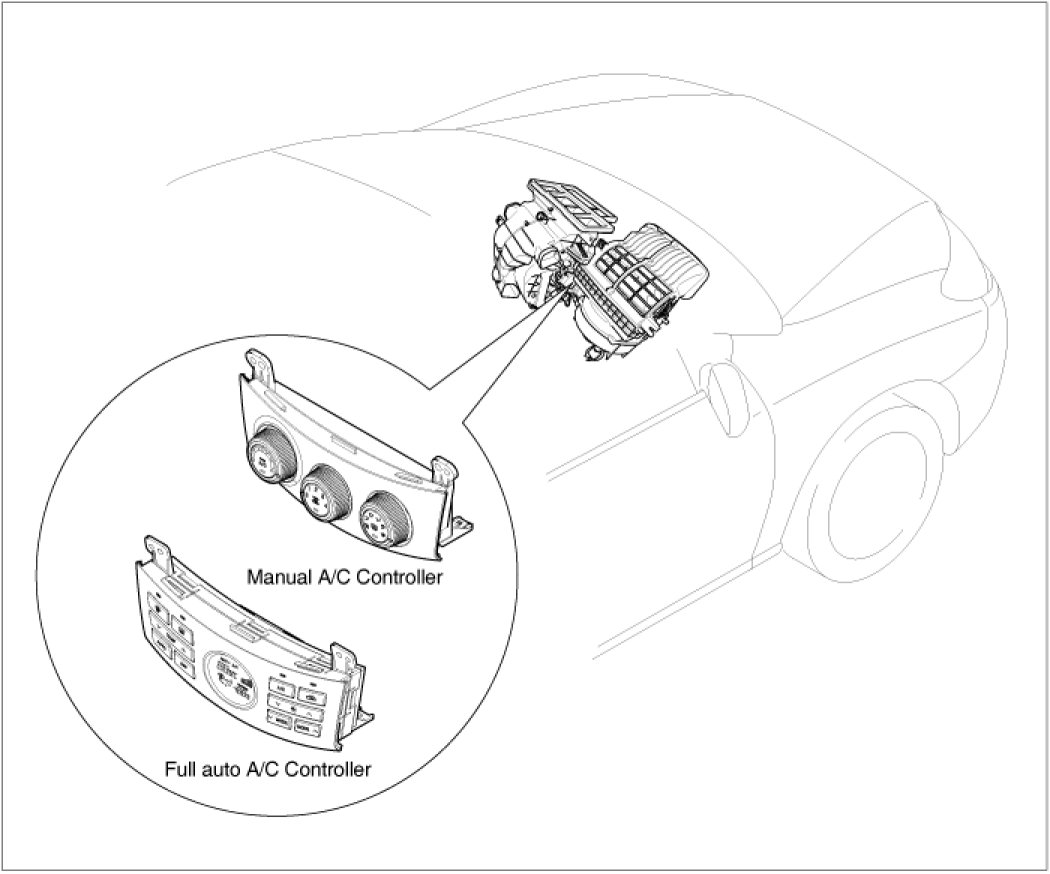 Manual A/C Controller

Full auto A/C Controller