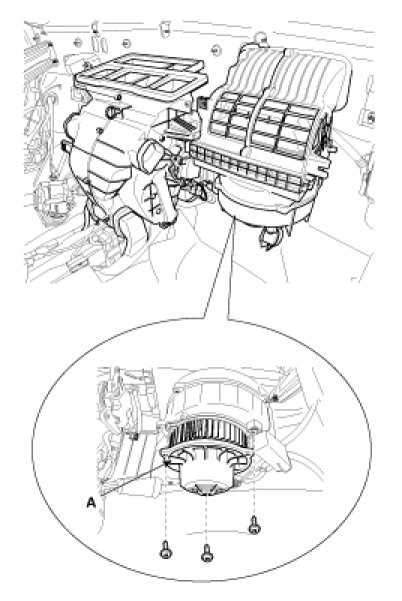 A