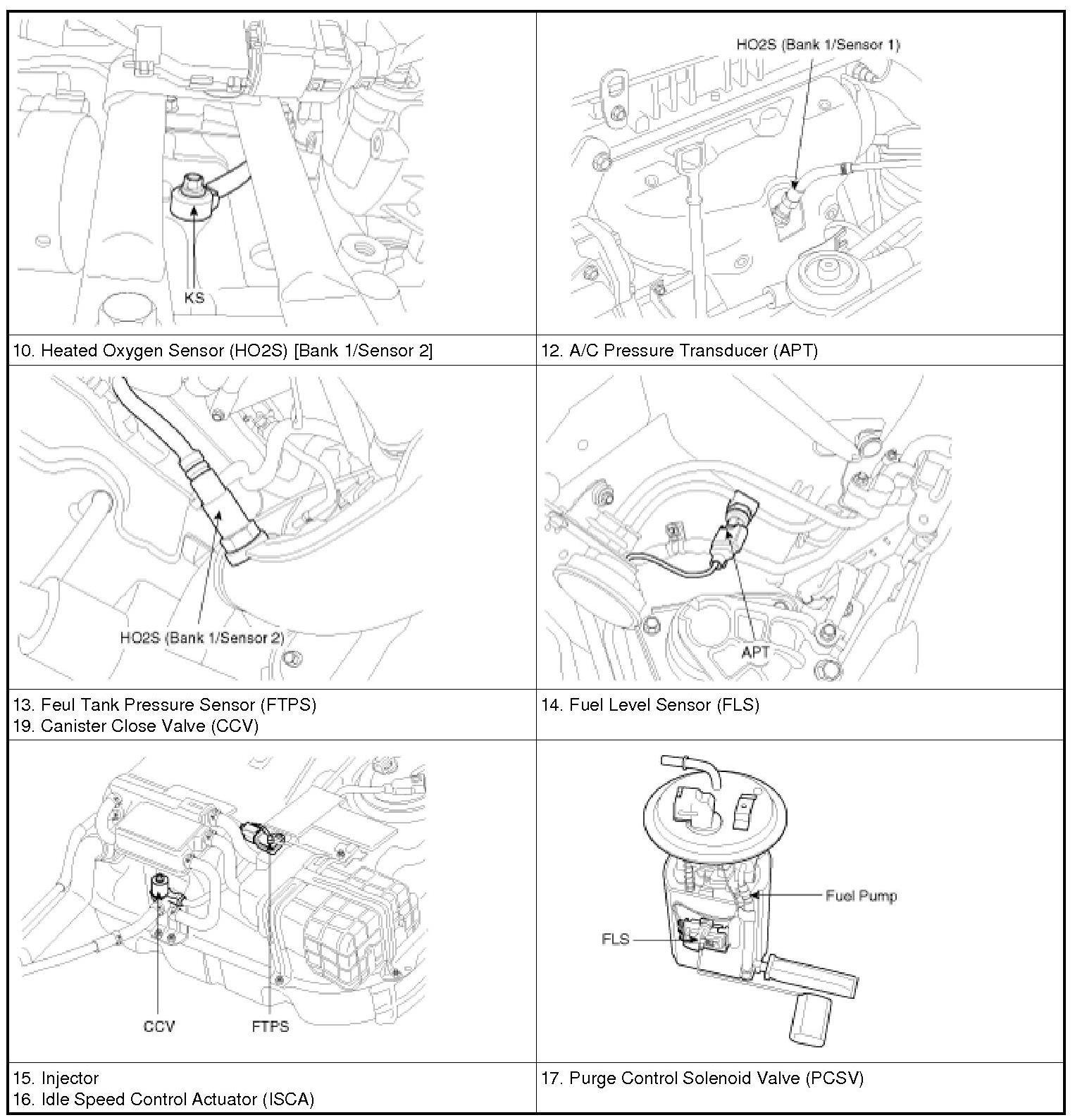 | KS | HO2S (Bank 1/Sensor 1) |
|---|---|
| 10. Heated Oxygen Sensor (HO2S) [Bank 1/Sensor 2] | 12. A/C Pressure Transducer (APT) |
| HO2S (Bank 1/Sensor 2) | APT |
| 13. Feul Tank Pressure Sensor (FTPS) 19. Canister Close Valve (CCV) | 14. Fuel Level Sensor (FLS) |
| CCV FTPS | Fuel Pump FLS |
| 15. Injector 16. Idle Speed Control Actuator (ISCA) | 17. Purge Control Solenoid Valve (PCSV) |