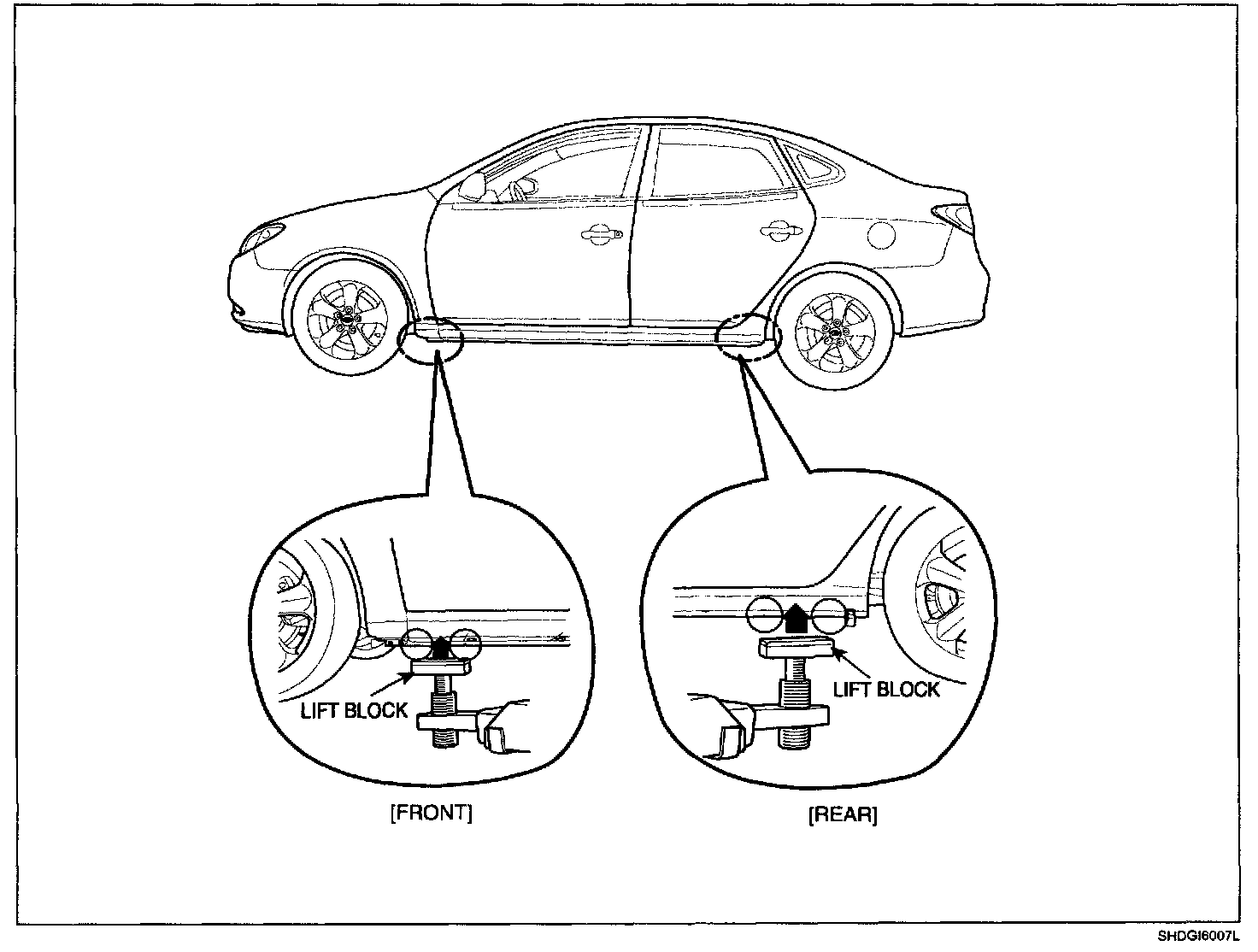 LIFT BLOCK

LIFT BLOCK

[FRONT]

[REAR]

SHDGI6007L