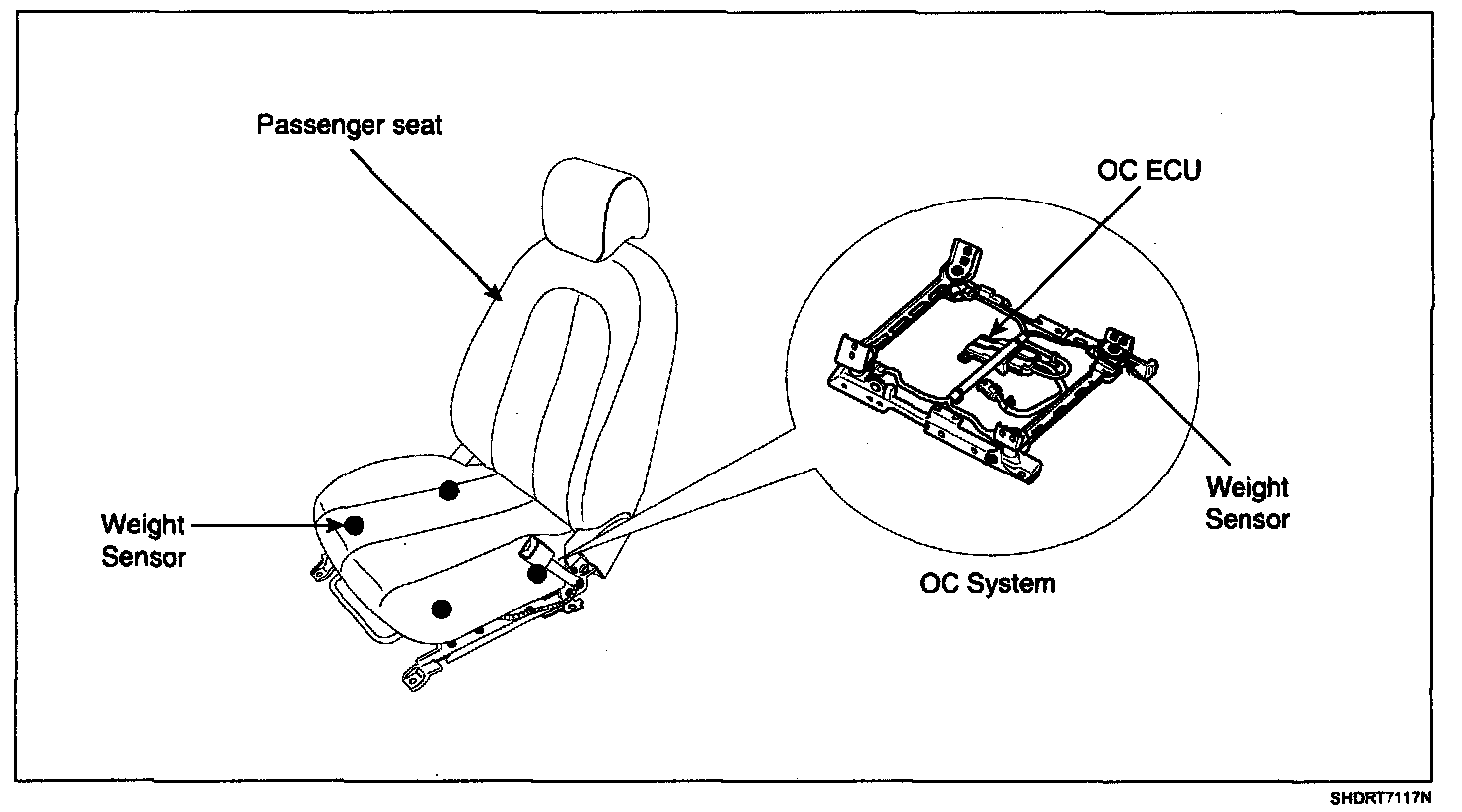 Passenger seat

OC ECU

Weight Sensor

Weight Sensor

OC System

SHDRT7117N