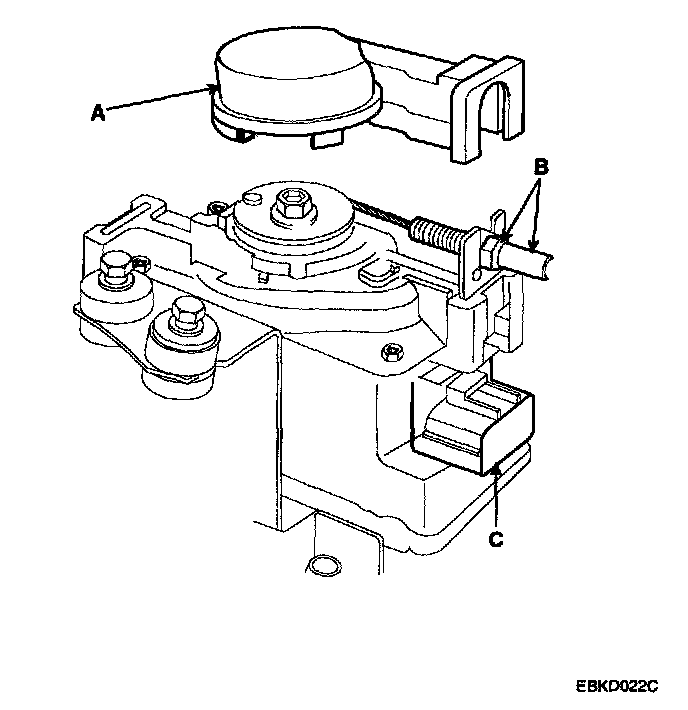 A

B

C

EBKD022C