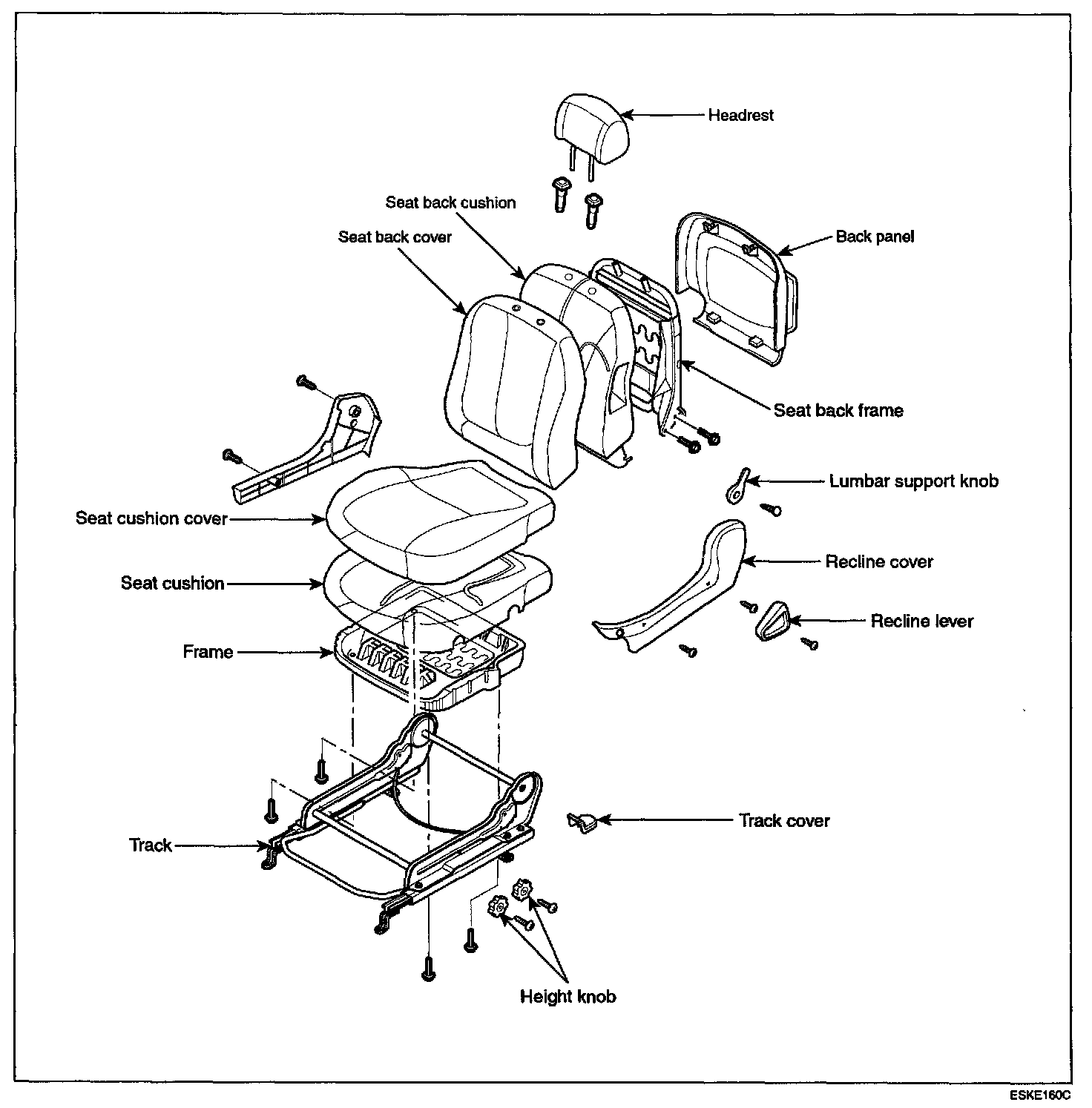 Headrest

Seat back cushion

Seat back cover

Back panel

Seat back frame

Lumbar support knob

Seat cushion cover

Recline cover

Seat cushion

Recline lever

Frame

Track cover

Track

Height knob

ESKE160C