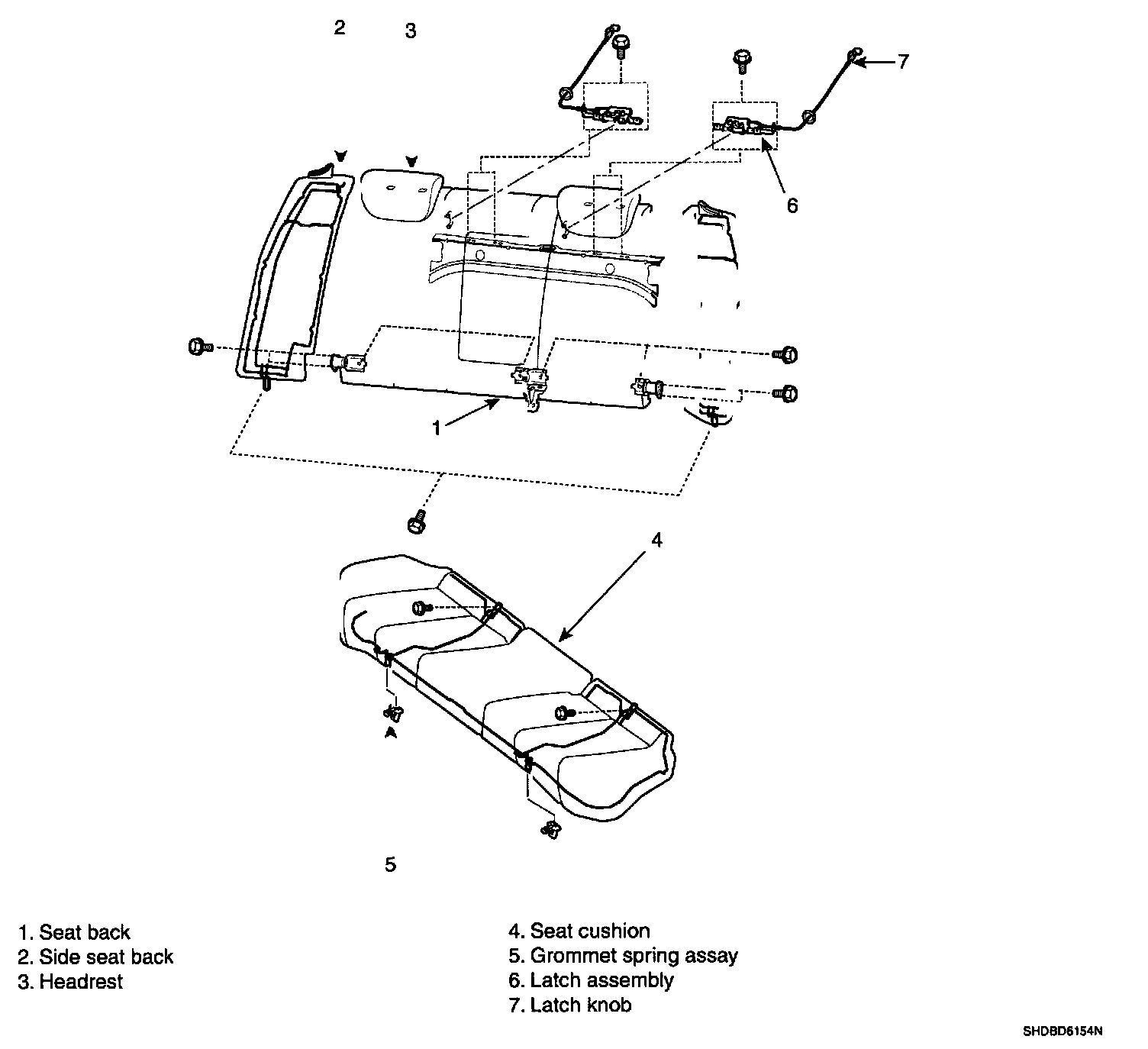 2
3
7
6
1
4
5

1. Seat back
2. Side seat back
3. Headrest

4. Seat cushion
5. Grommet spring assay
6. Latch assembly
7. Latch knob

SHDBD6154N