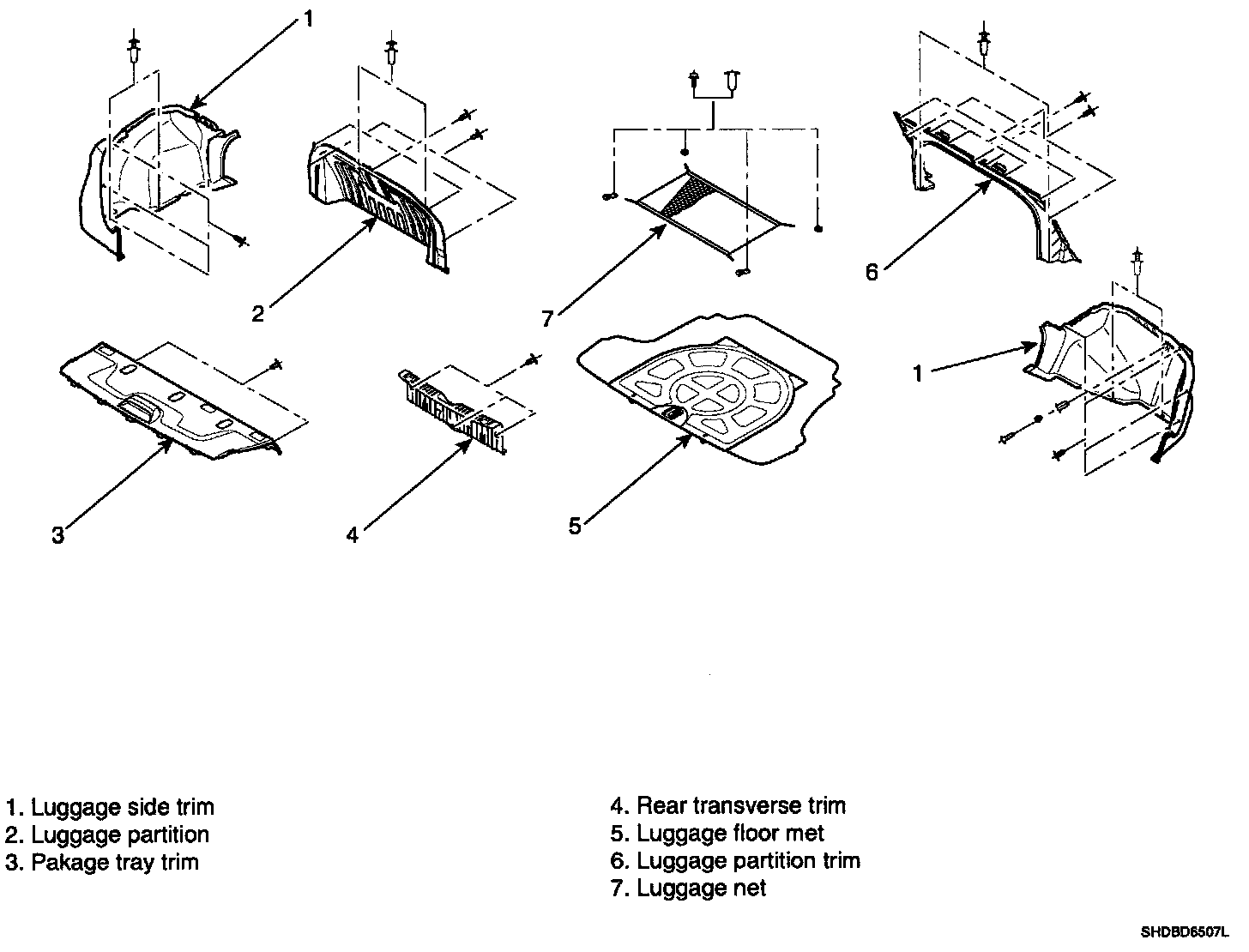 1
2
7
6
3
4
5
1

1. Luggage side trim
2. Luggage partition
3. Pakage tray trim

4. Rear transverse trim
5. Luggage floor met
6. Luggage partition trim
7. Luggage net

SHDBD6507L