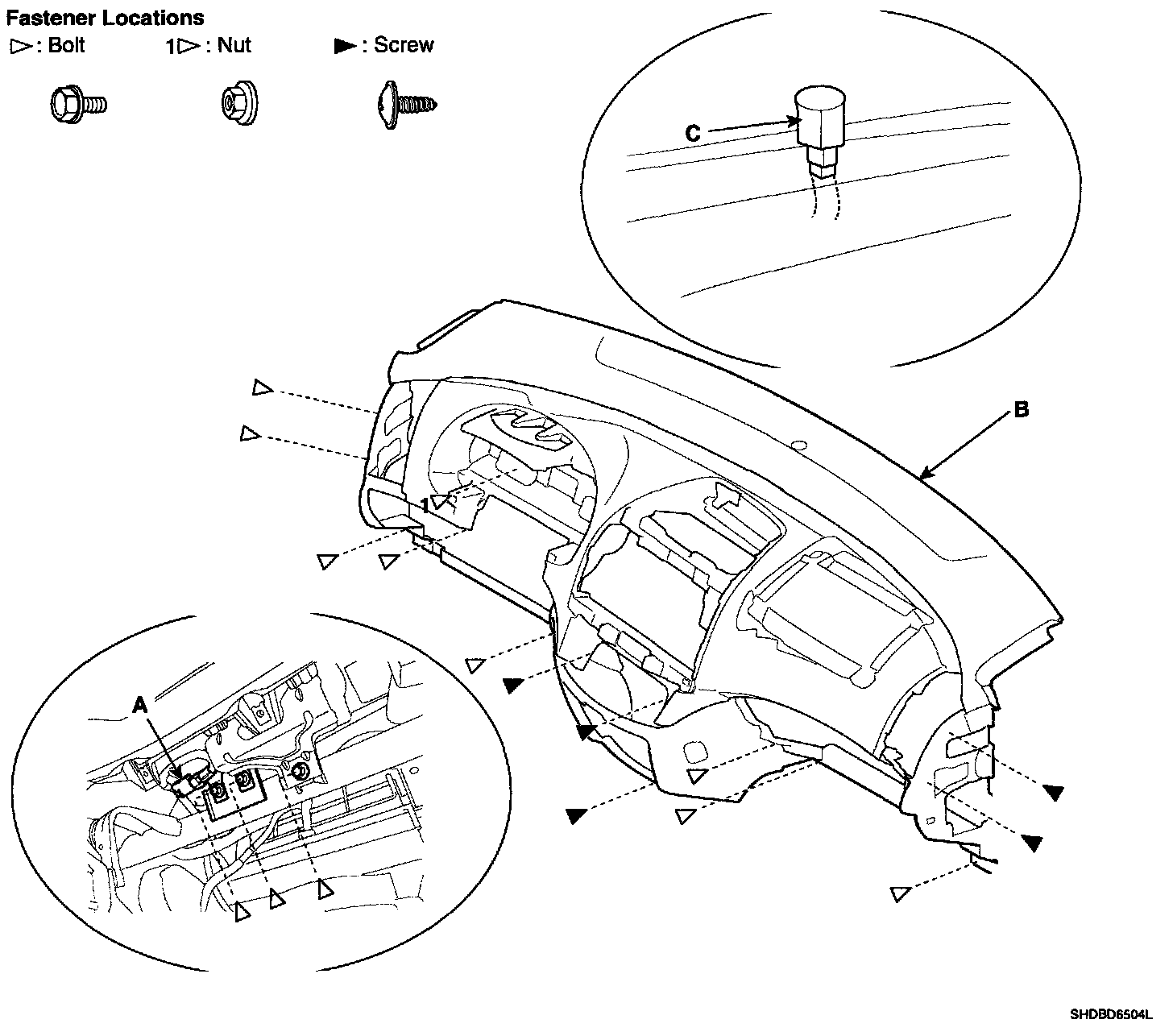 Fastener Locations
▷: Bolt 1▷: Nut ▶: Screw

C

B

1

A

SHDBD6504L