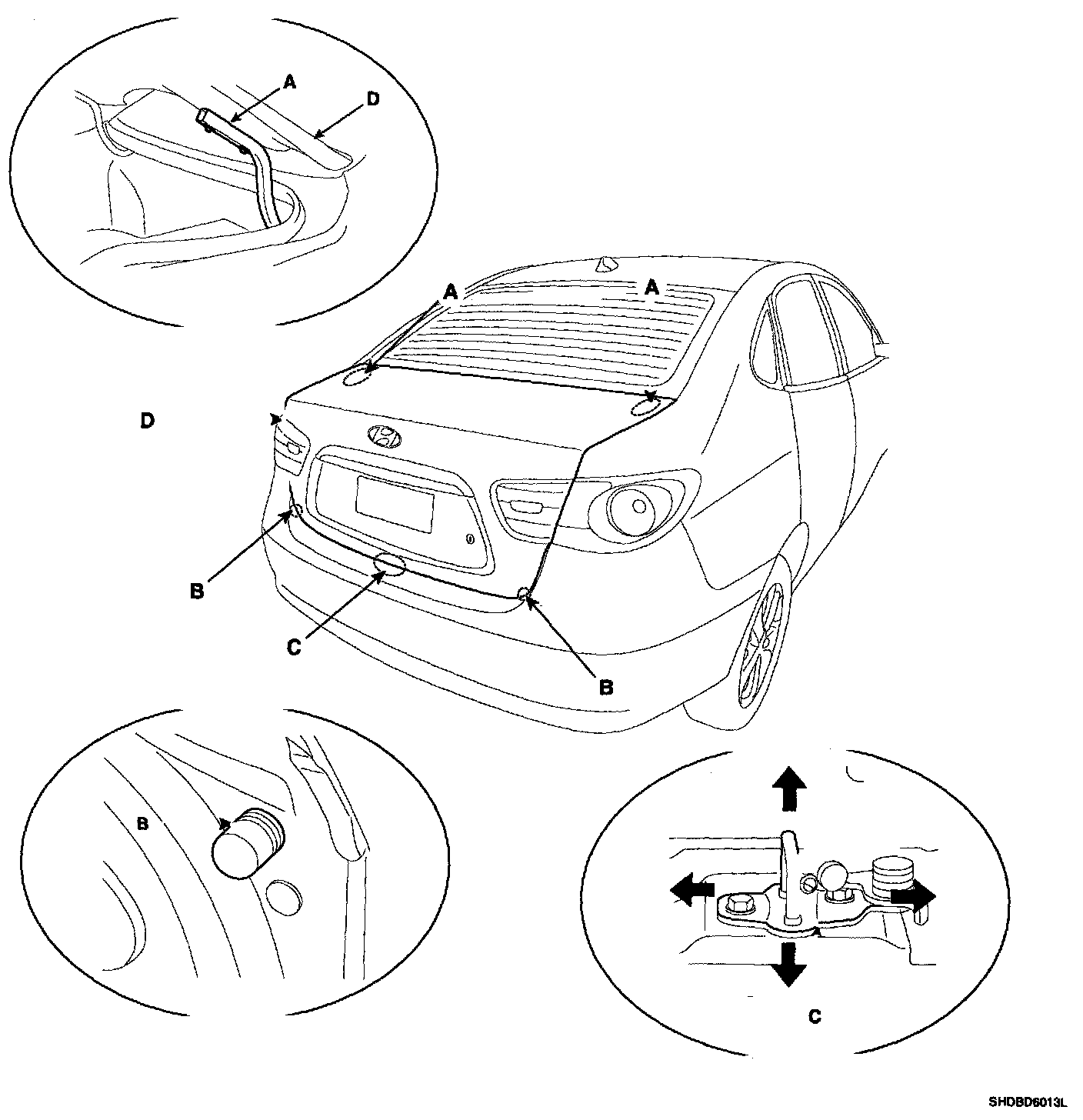 A
D
A
A
D
B
C
B
B
C
SHDBD6013L