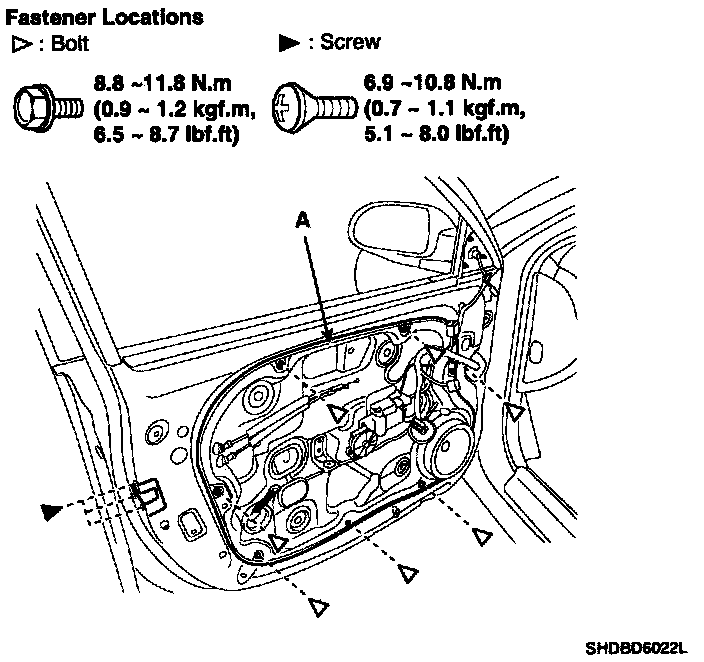 Fastener Locations

▷ : Bolt

▶ : Screw

8.8 ~11.8 N.m (0.9 ~ 1.2 kgf.m, 6.5 ~ 8.7 lbf.ft)

6.9 ~10.8 N.m (0.7 ~ 1.1 kgf.m, 5.1 ~ 8.0 lbf.ft)

A

SHDBD6022L