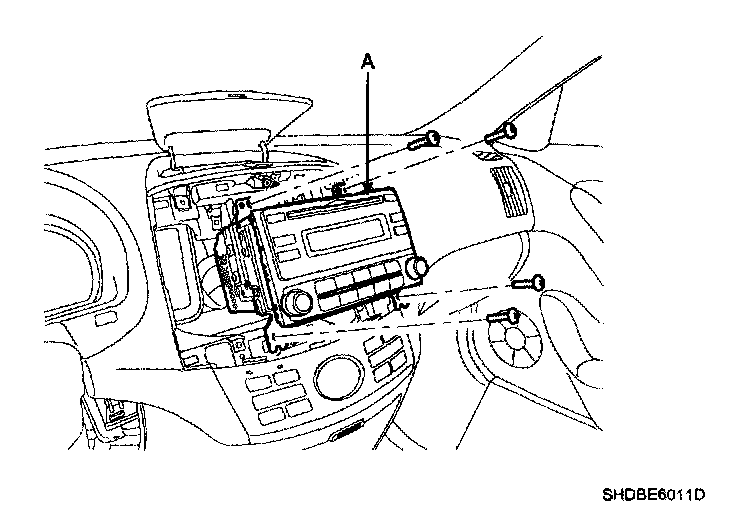 A

SHDBE6011D