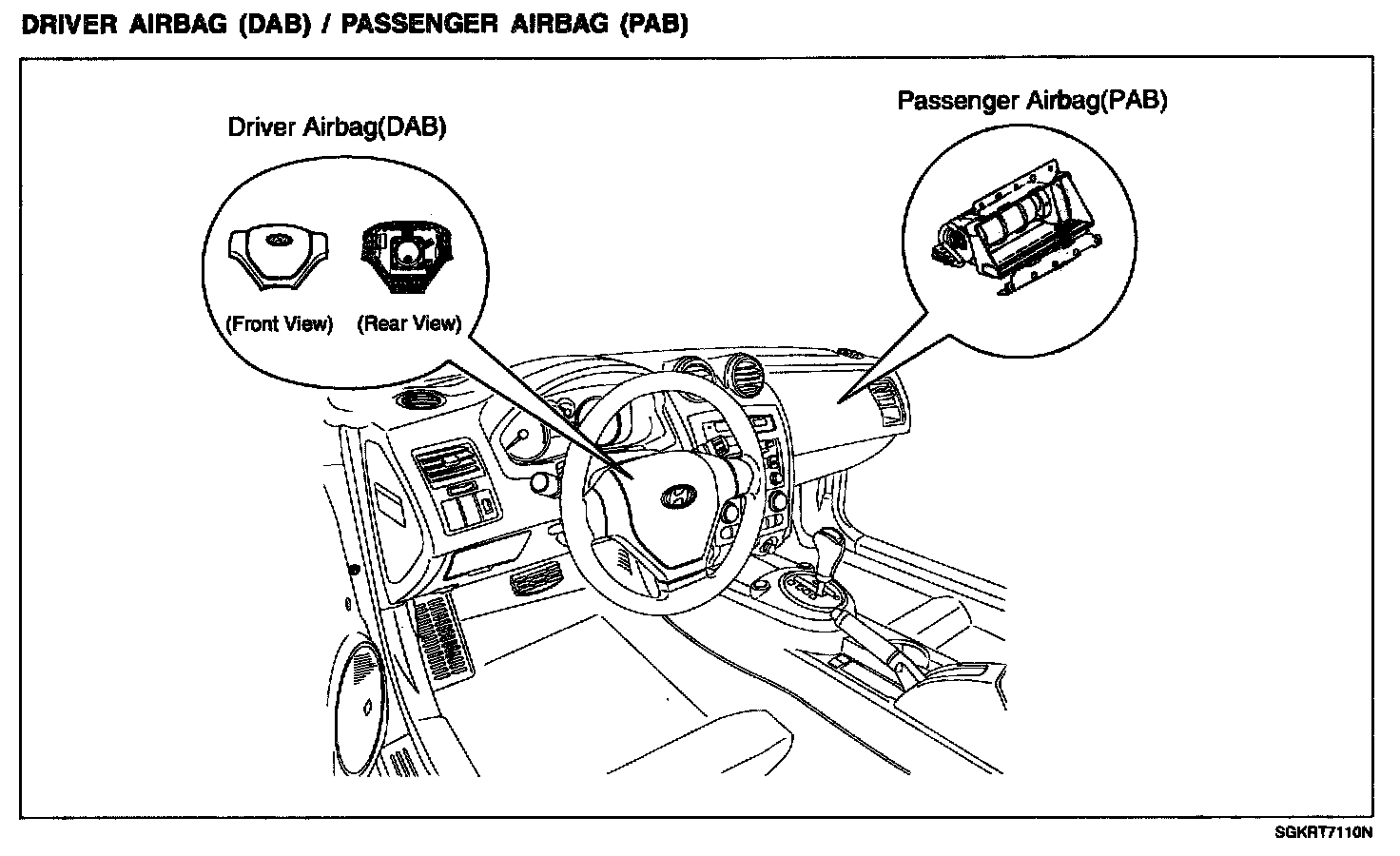 DRIVER AIRBAG (DAB) / PASSENGER AIRBAG (PAB)

Driver Airbag(DAB)

(Front View) (Rear View)

Passenger Airbag(PAB)

SGKRT7110N