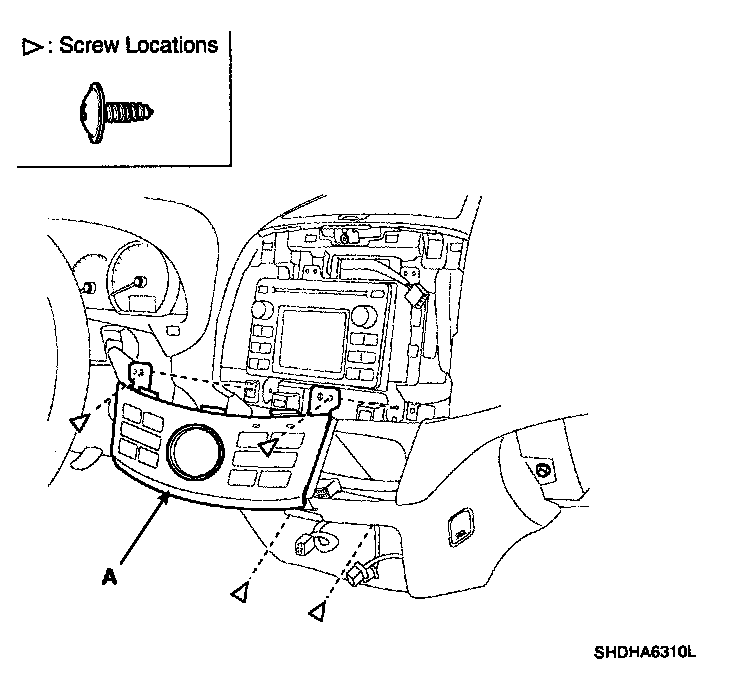 ▷: Screw Locations

A

SHDHA6310L