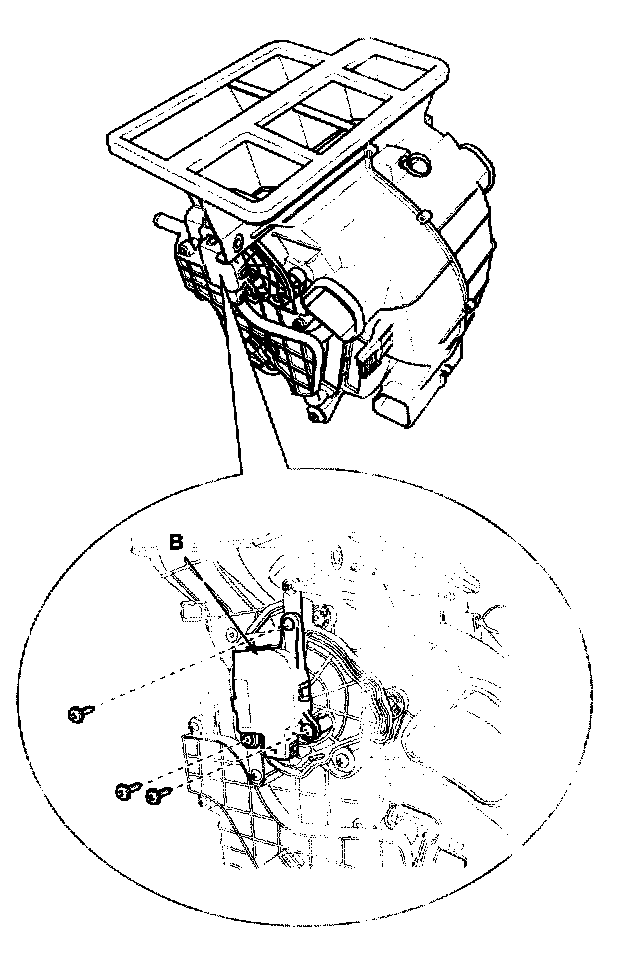 B