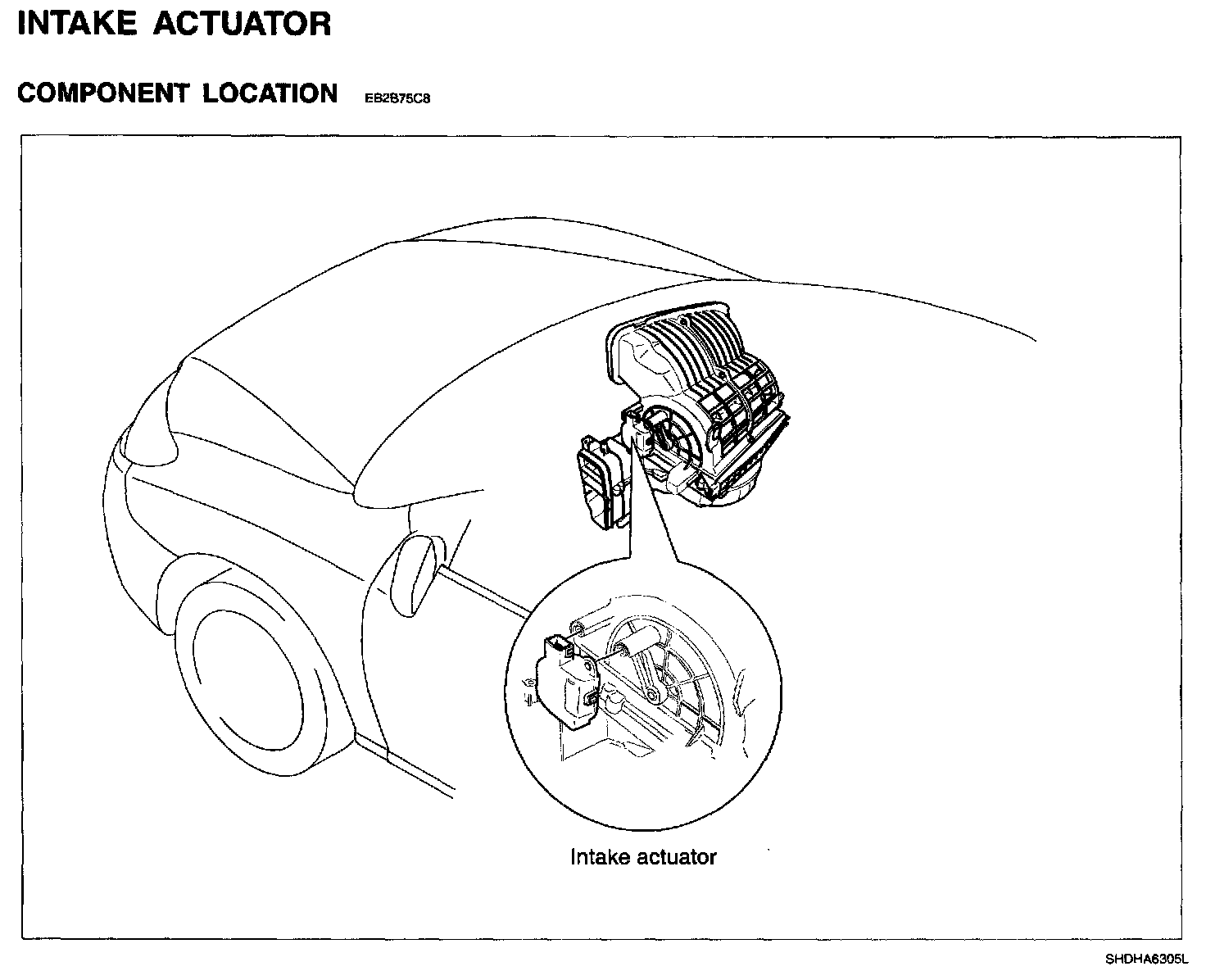 INTAKE ACTUATOR

COMPONENT LOCATION EB2B75C8

Intake actuator

SHDHA6305L