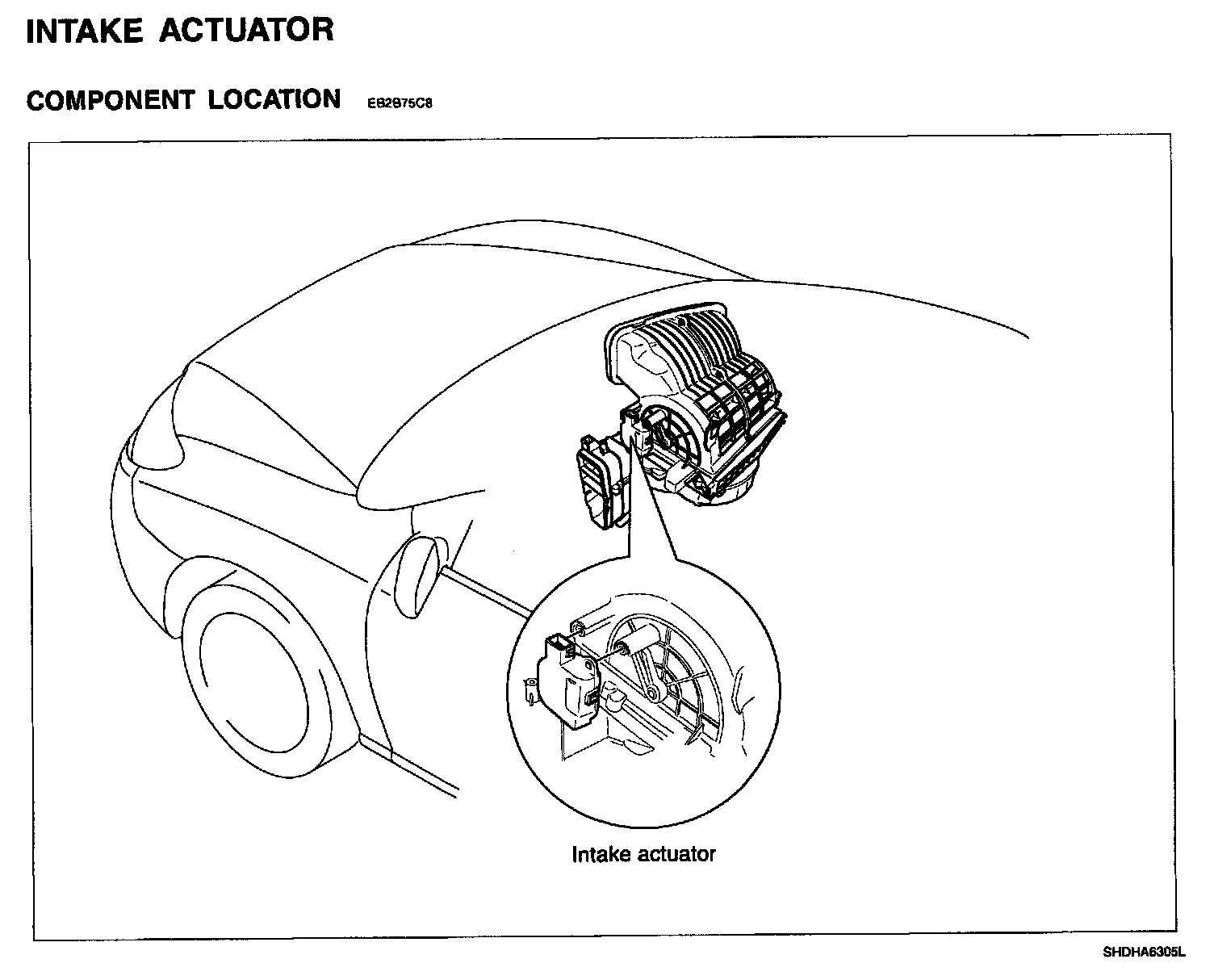 INTAKE ACTUATOR

COMPONENT LOCATION EB2B75C8

Intake actuator

SHDHA6305L