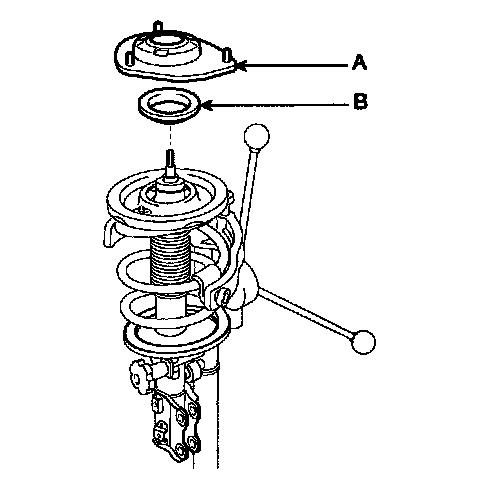 A
B