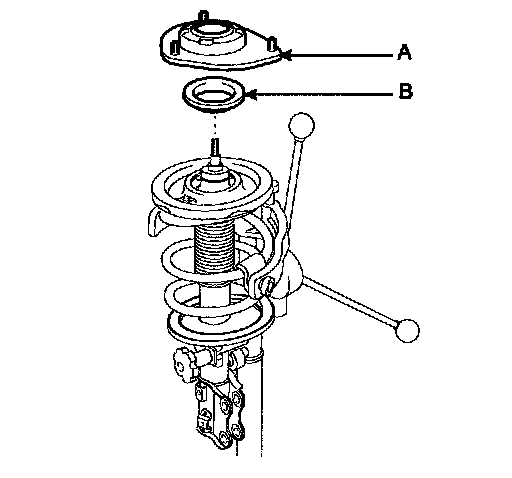 A
B