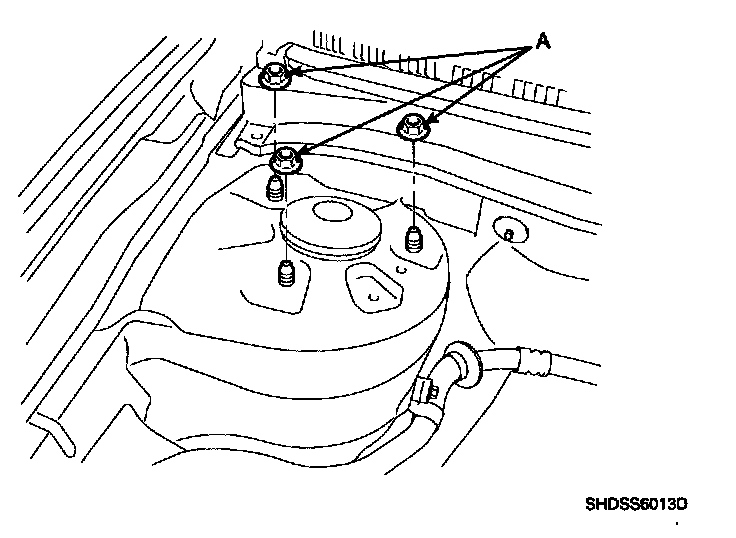 A

SHDSS6013D