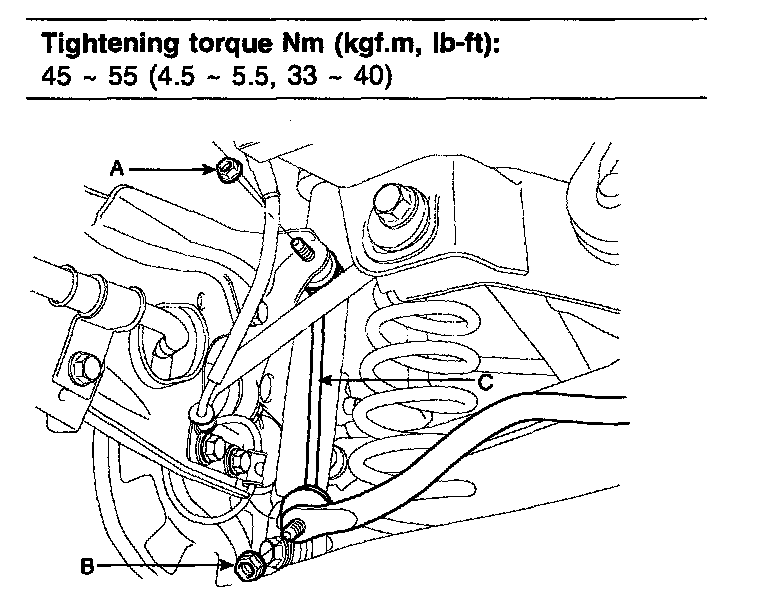 **Tightening torque Nm (kgf.m, lb-ft):**
45 ~ 55 (4.5 ~ 5.5, 33 ~ 40)

A

C

B