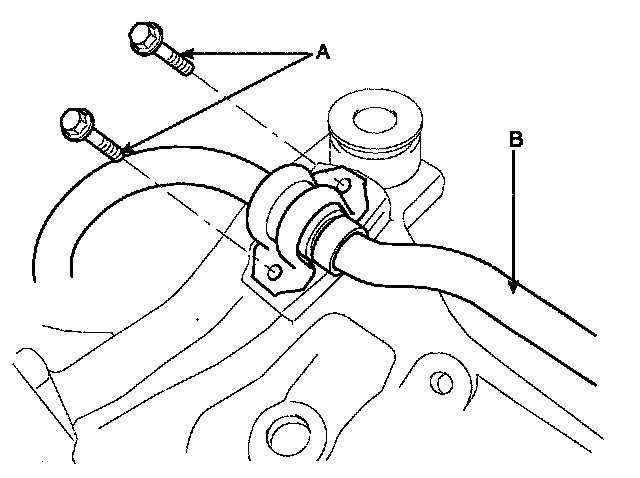 A

B