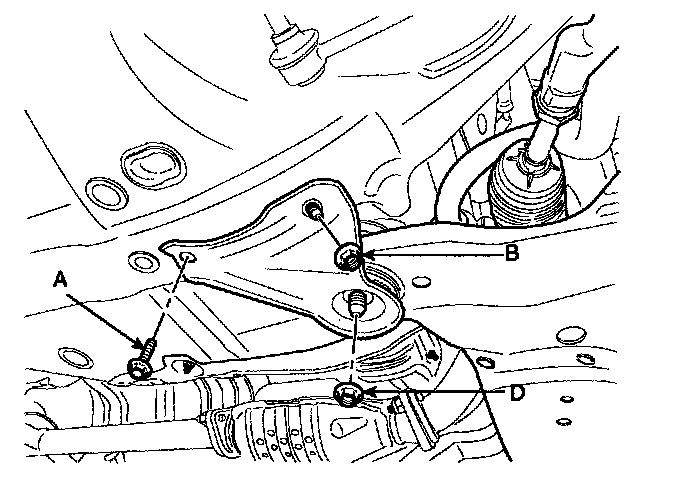 A
B
D