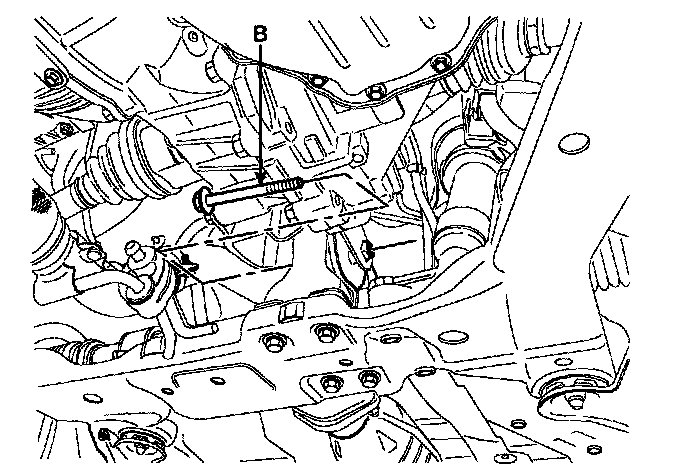 B