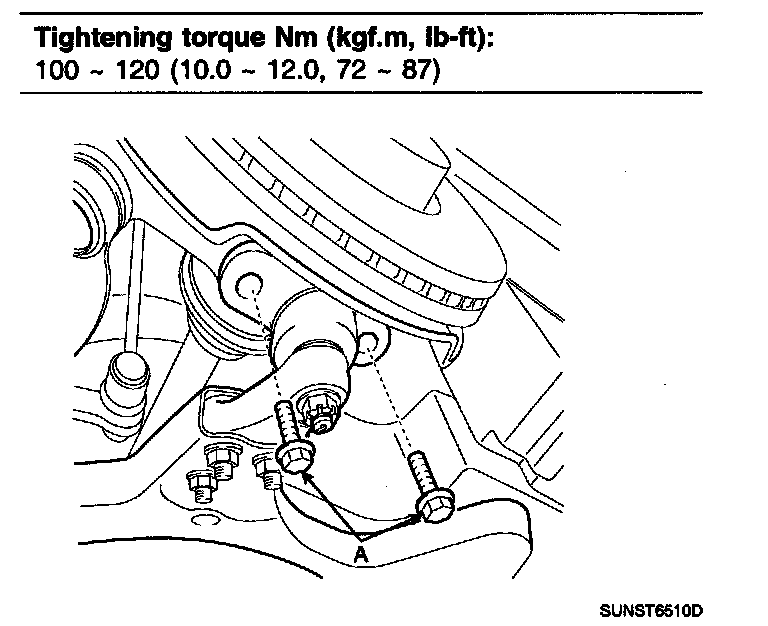 Tightening torque Nm (kgf.m, lb-ft):
100 ~ 120 (10.0 ~ 12.0, 72 ~ 87)

A

SUNST6510D