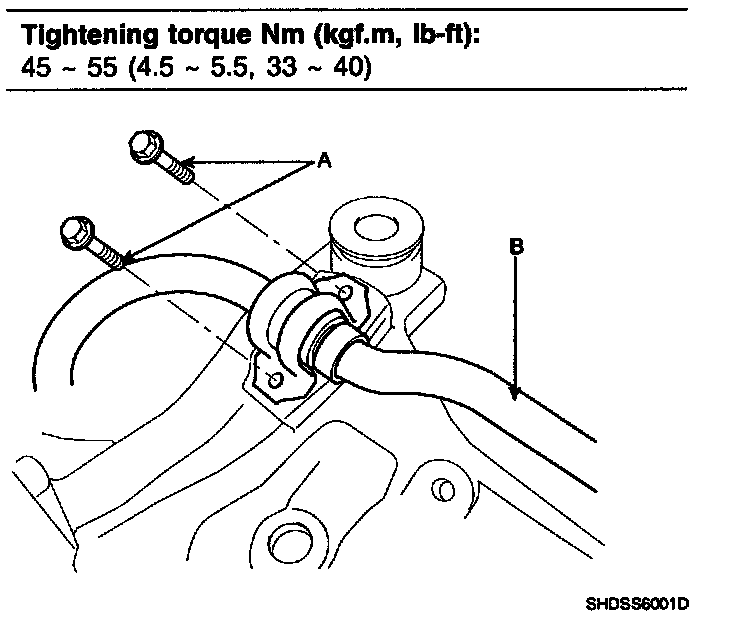 Tightening torque Nm (kgf.m, lb-ft):
45 ~ 55 (4.5 ~ 5.5, 33 ~ 40)

A

B

SHDSS6001D