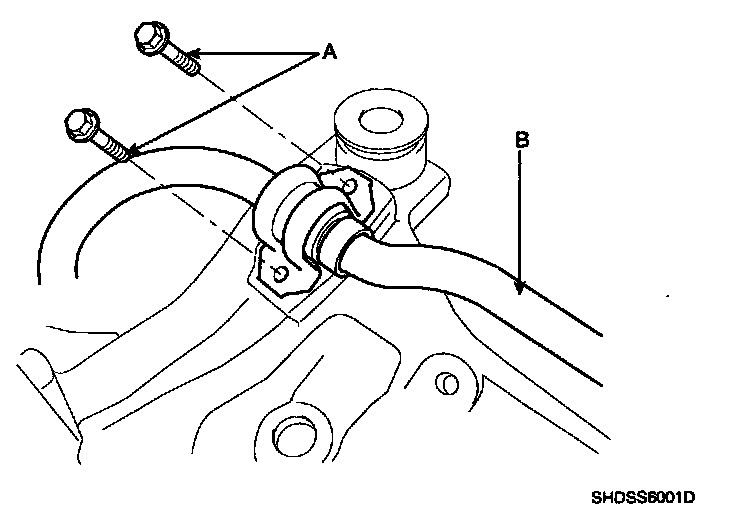 A

B

SHDSS6001D