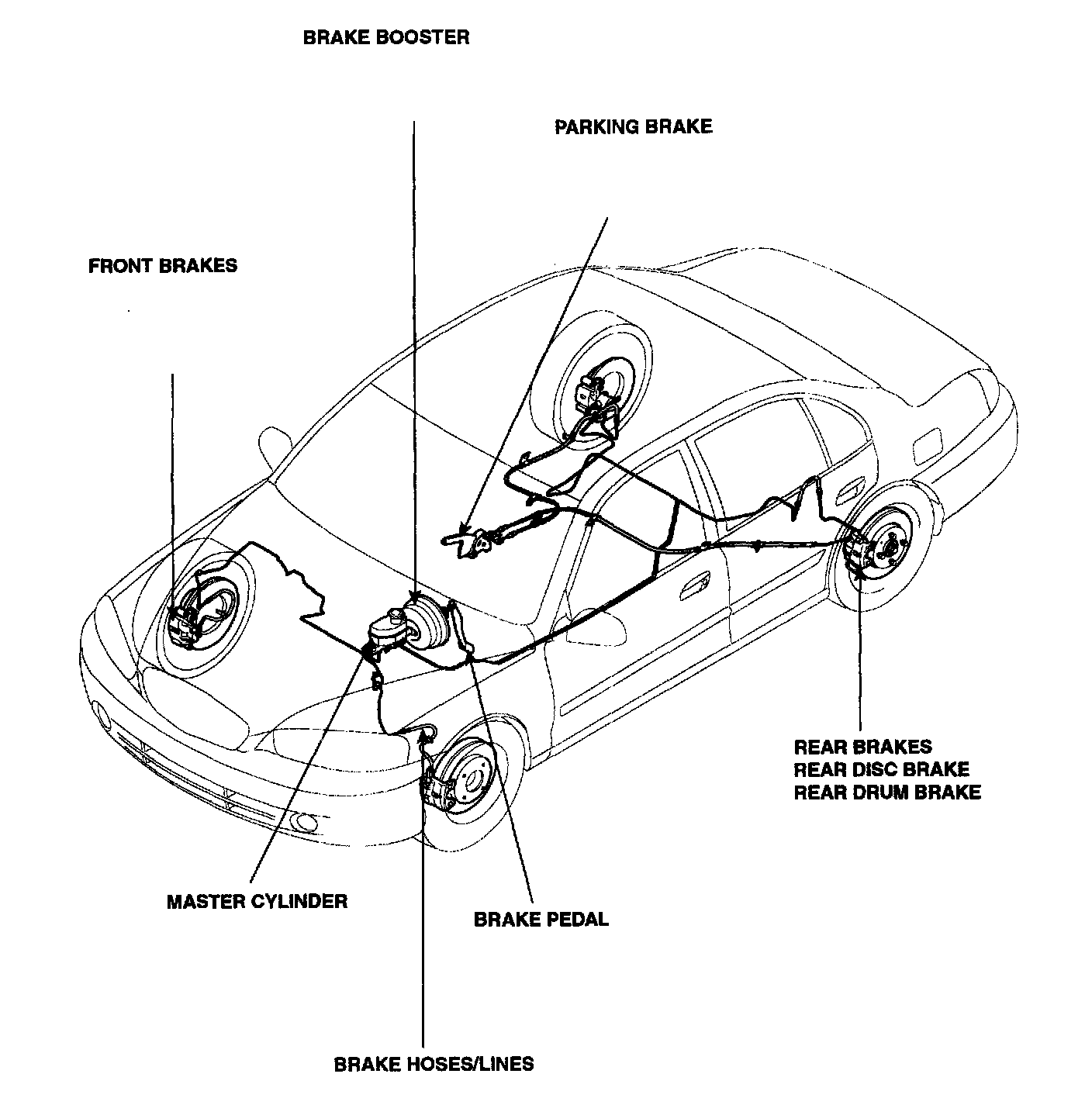 BRAKE BOOSTER

PARKING BRAKE

FRONT BRAKES

REAR BRAKES
REAR DISC BRAKE
REAR DRUM BRAKE

MASTER CYLINDER

BRAKE PEDAL

BRAKE HOSES/LINES