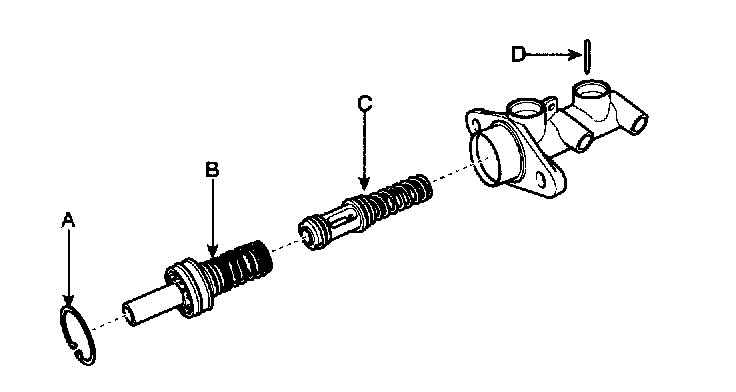 D
C
B
A