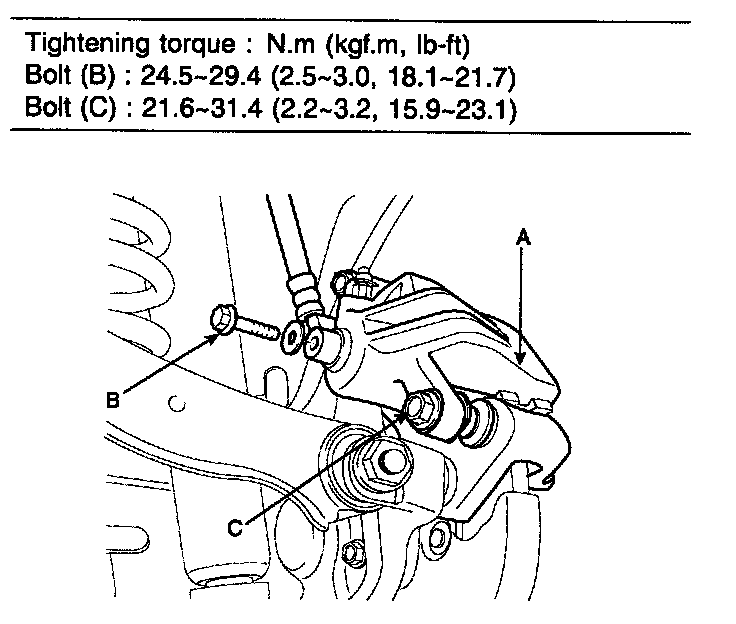 Tightening torque : N.m (kgf.m, lb-ft)
Bolt (B) : 24.5~29.4 (2.5~3.0, 18.1~21.7)
Bolt (C) : 21.6~31.4 (2.2~3.2, 15.9~23.1)

A

B

C