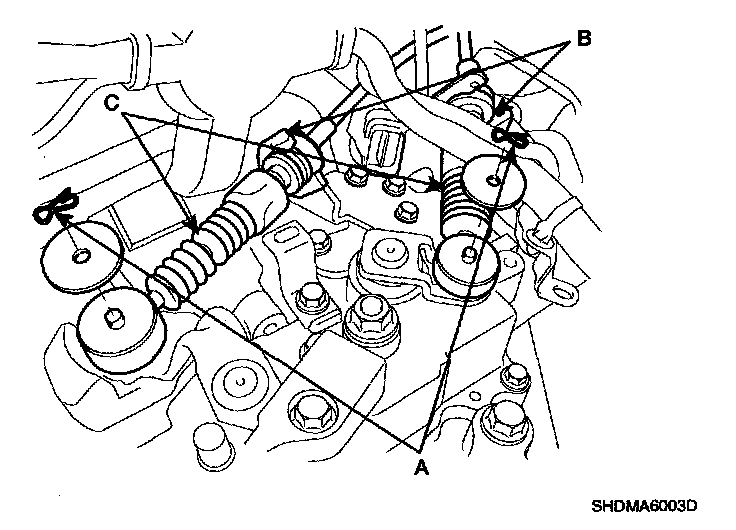 B
C
A
SHDMA6003D