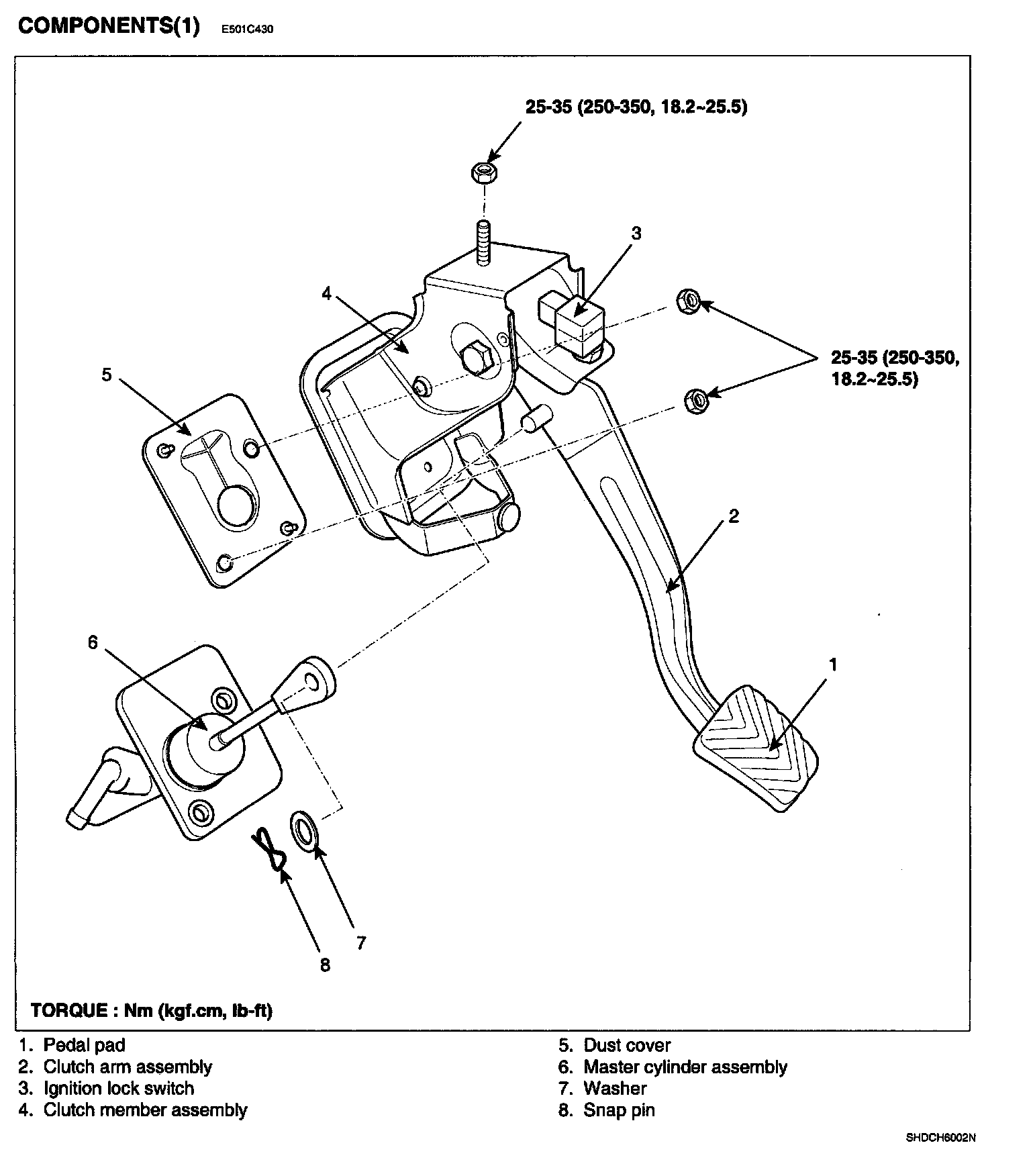 COMPONENTS(1) E501C430

25-35 (250-350, 18.2~25.5)

3

4

25-35 (250-350, 18.2~25.5)

5

2

6

1

7

8

TORQUE : Nm (kgf.cm, lb-ft)

1. Pedal pad
2. Clutch arm assembly
3. Ignition lock switch
4. Clutch member assembly

5. Dust cover
6. Master cylinder assembly
7. Washer
8. Snap pin

SHDCH6002N