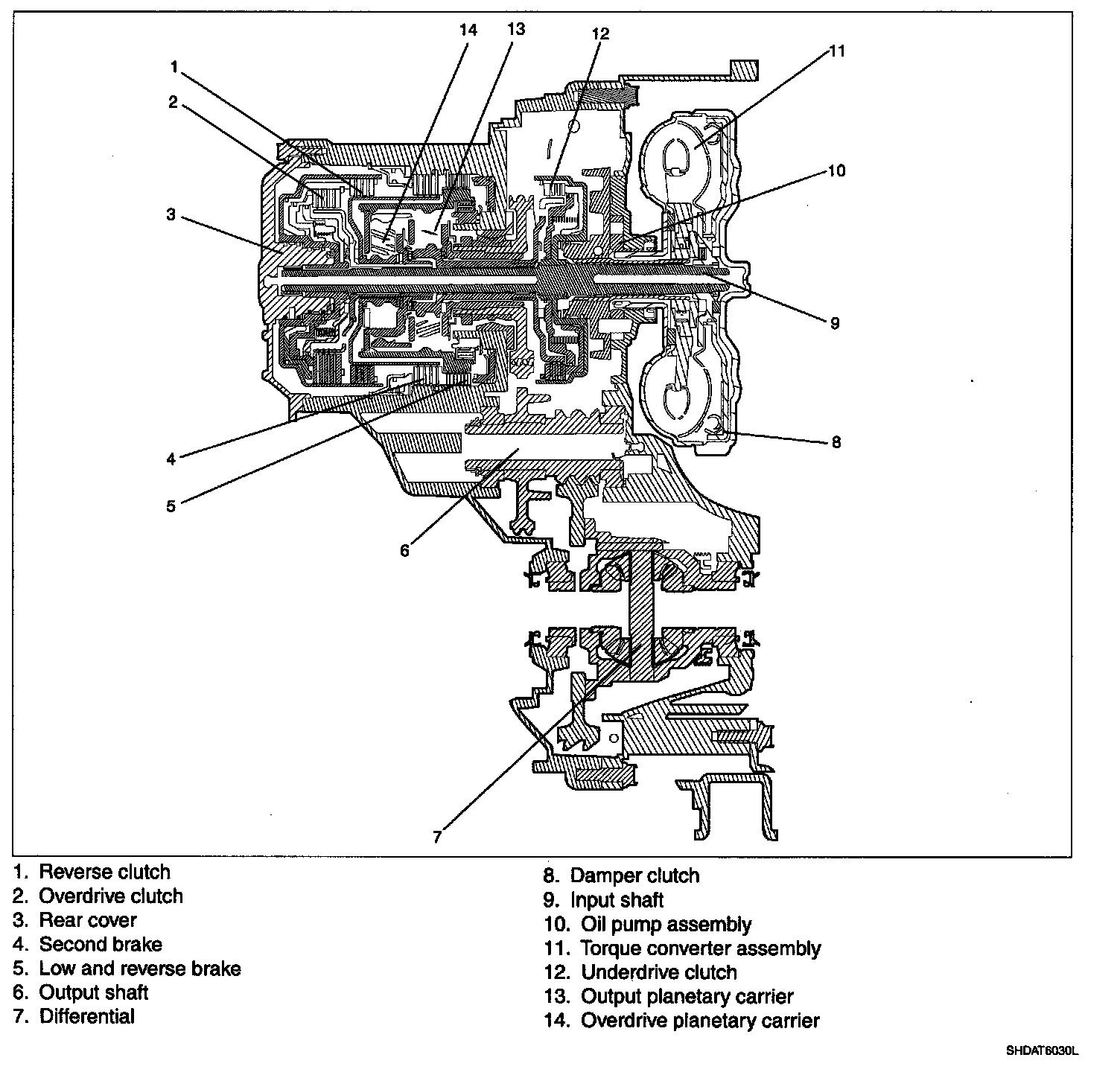 14 13 12 11 1 2 10 3 9 4 8 5 6 7

1. Reverse clutch
2. Overdrive clutch
3. Rear cover
4. Second brake
5. Low and reverse brake
6. Output shaft
7. Differential

8. Damper clutch
9. Input shaft
10. Oil pump assembly
11. Torque converter assembly
12. Underdrive clutch
13. Output planetary carrier
14. Overdrive planetary carrier

SHDAT6030L