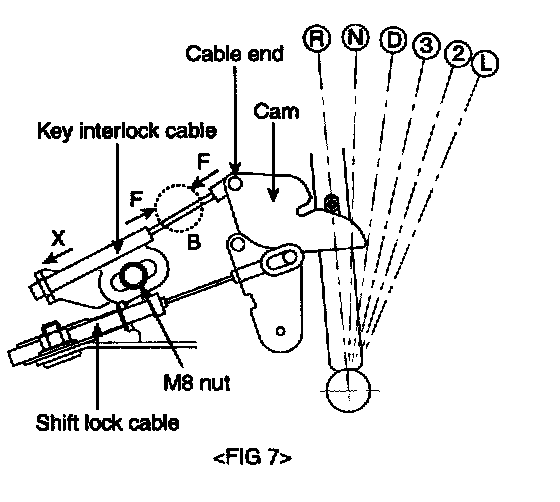 R
N
D
3
2
L
Cable end
Cam
Key interlock cable
F
F
X
B
M8 nut
Shift lock cable
<FIG 7>