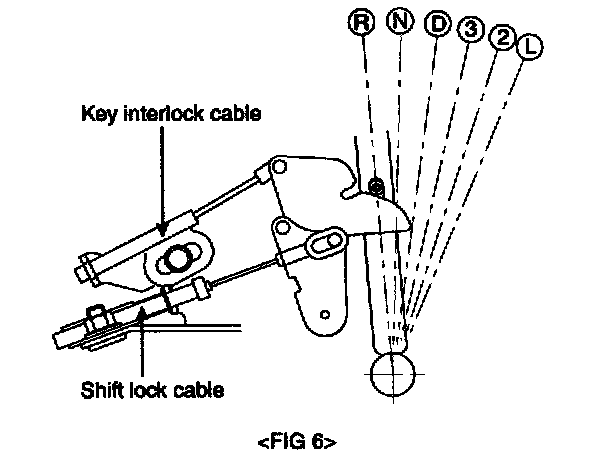 R N D 3 2 L

Key interlock cable

Shift lock cable

<FIG 6>