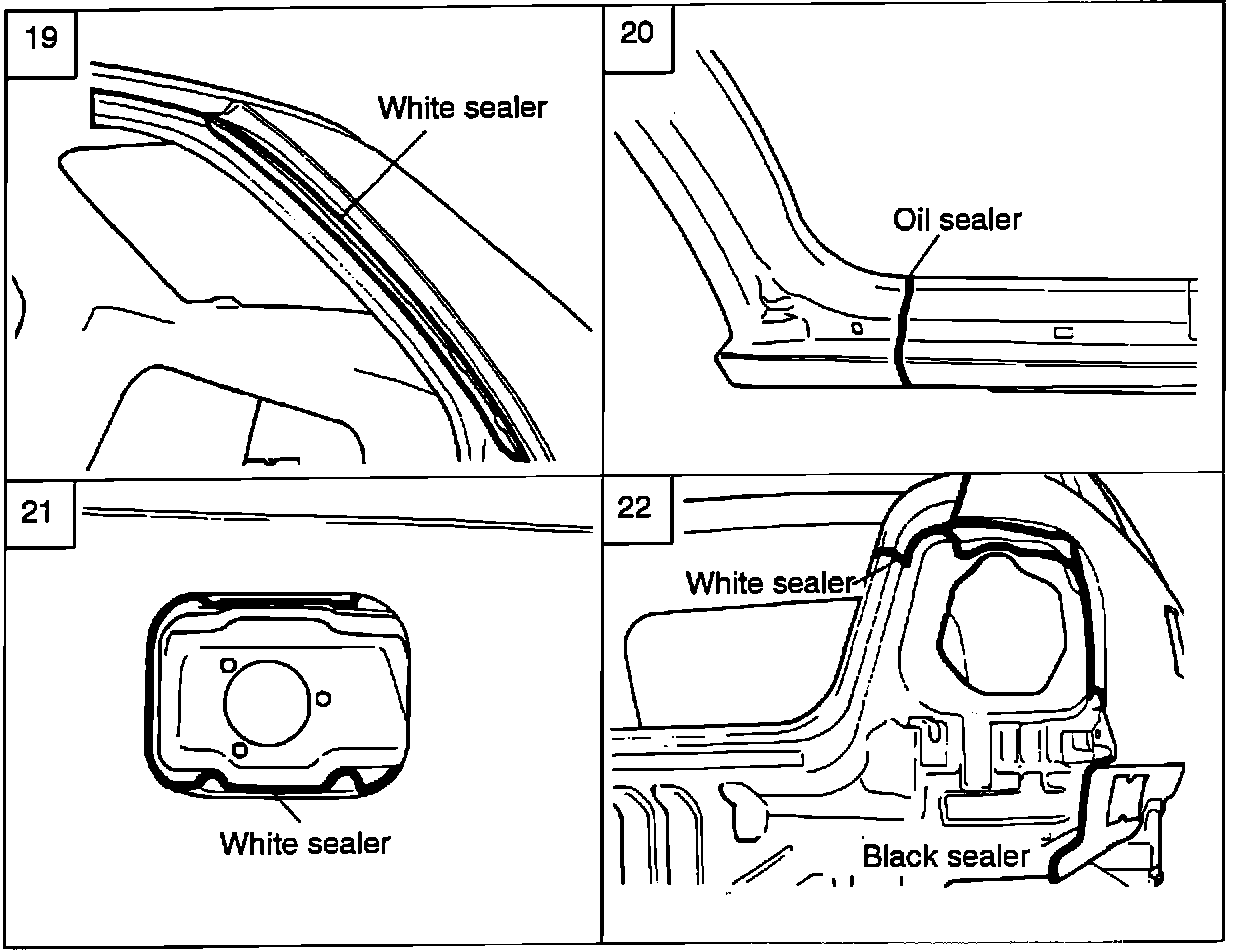 19

White sealer

20

Oil sealer

21

White sealer

22

White sealer

Black sealer