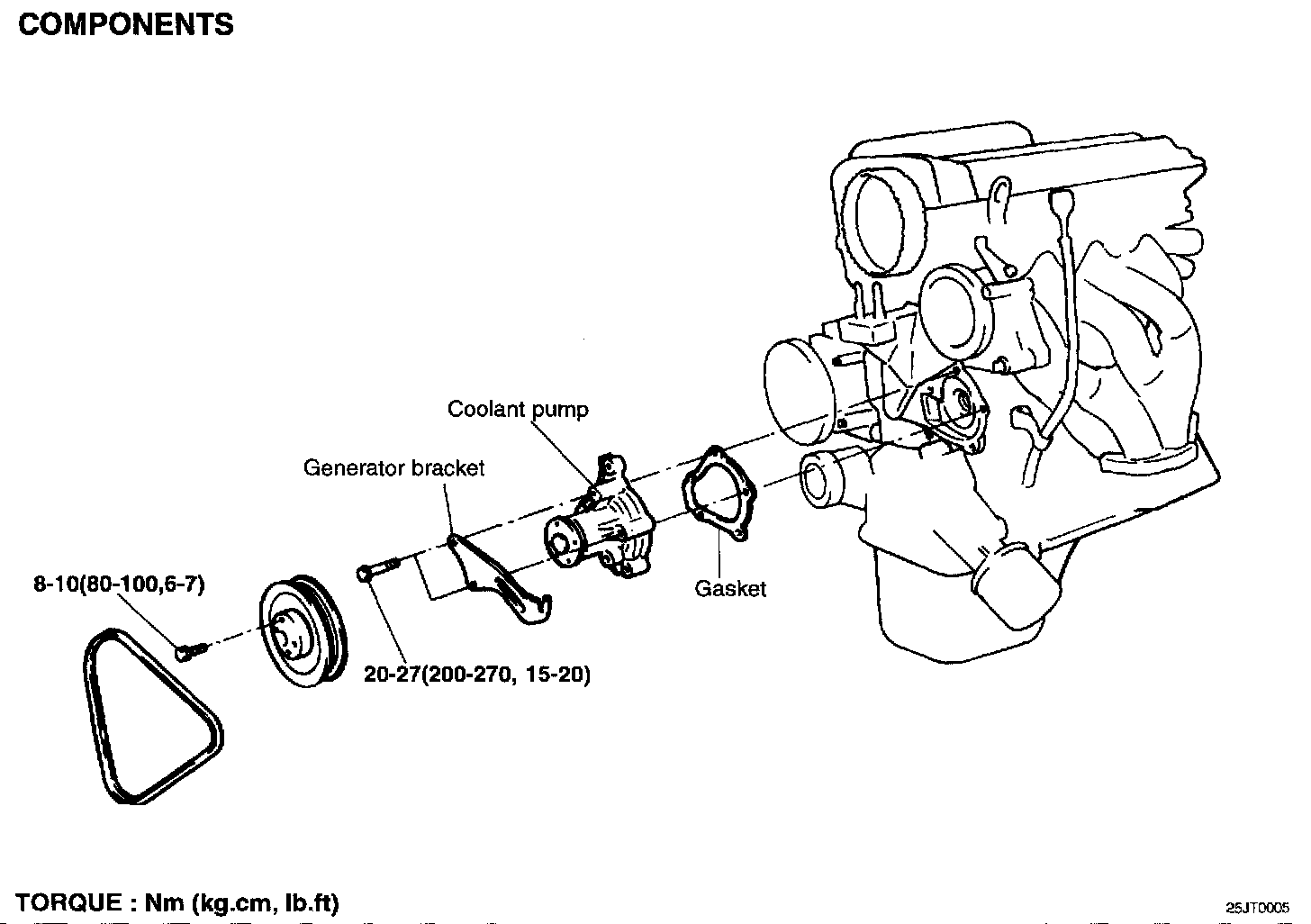 COMPONENTS

Coolant pump

Generator bracket

8-10(80-100,6-7)

Gasket

20-27(200-270, 15-20)

TORQUE : Nm (kg.cm, lb.ft)

25JT0005