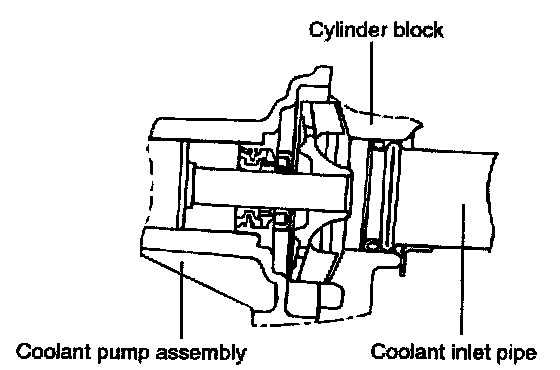 Cylinder block

Coolant pump assembly

Coolant inlet pipe